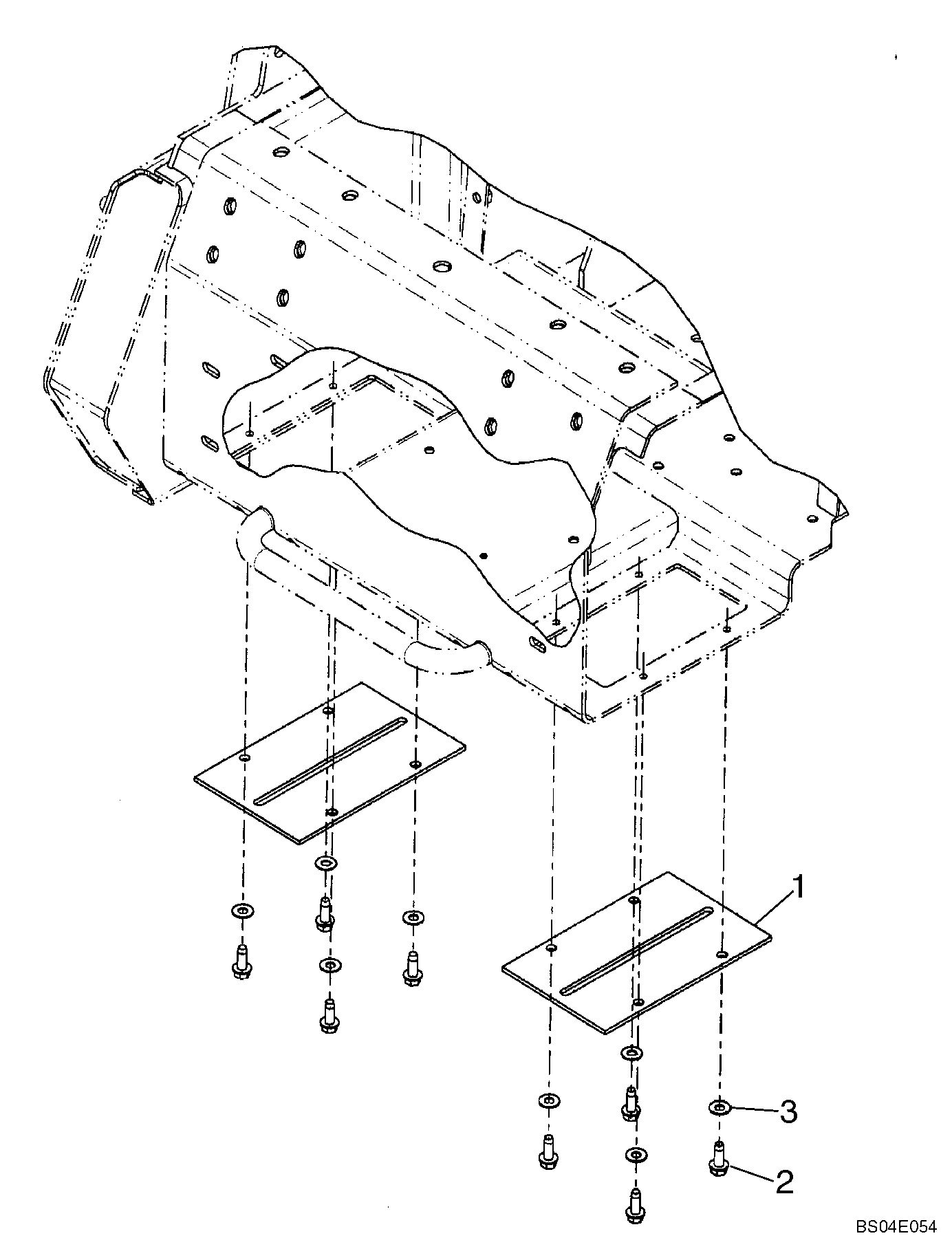 1
3
2
BS04E054