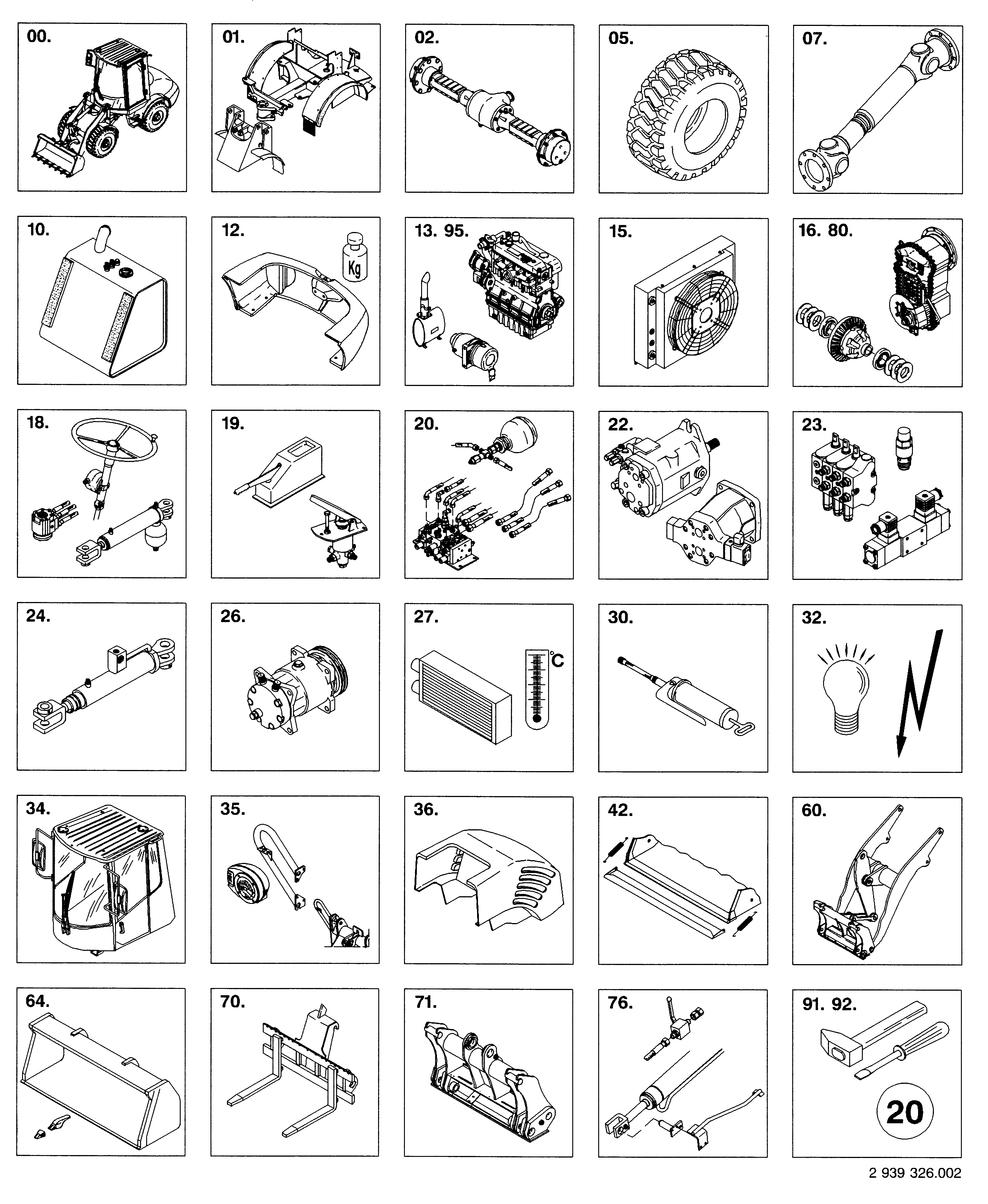 00.

01.

02.

05.

07.

10.

12.

Kg

13. 95.

15.

16. 80.

18.

19.

20.

22.

23.

24.

26.

27.

°C

30.

32.

34.

35.

36.

42.

60.

64.

70.

71.

76.

91. 92.

20

2 939 326.002