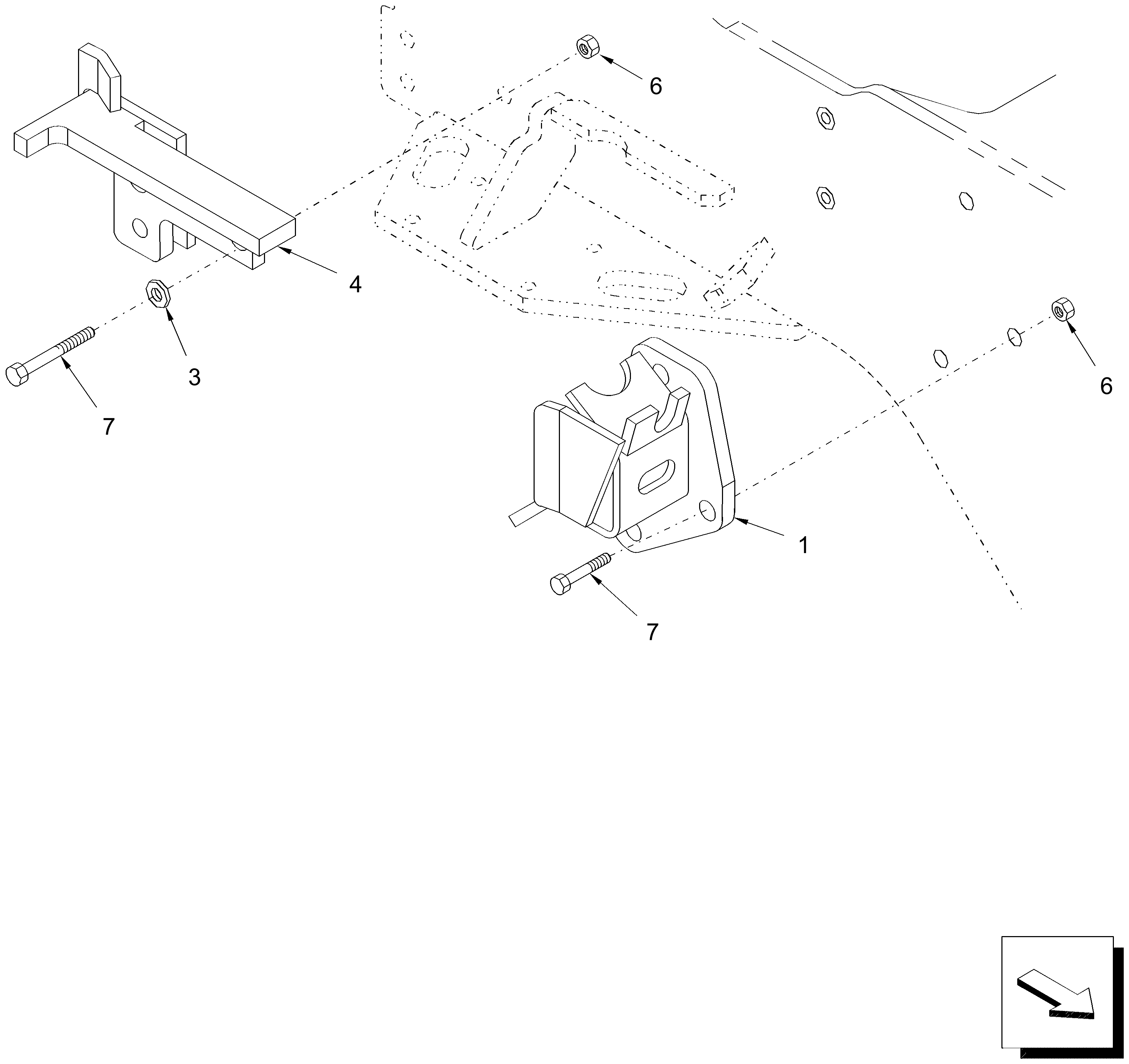 6

4

3

7

6

1

7