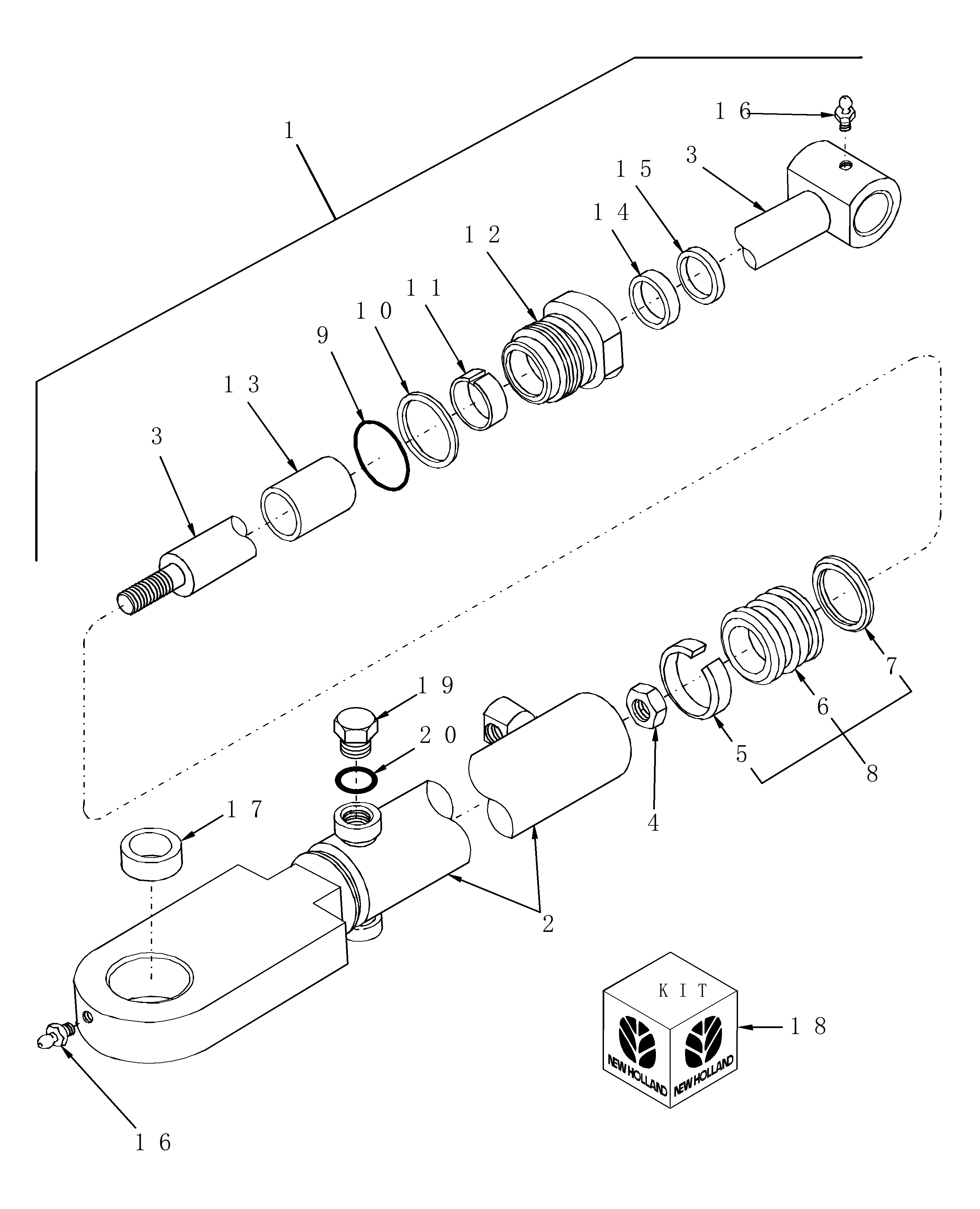 1

16

3

15

14

12

11

10

9

13

3

7

6

8

5

4

19

20

17

2

KIT

NEW HOLLAND

NEW HOLLAND

18

16