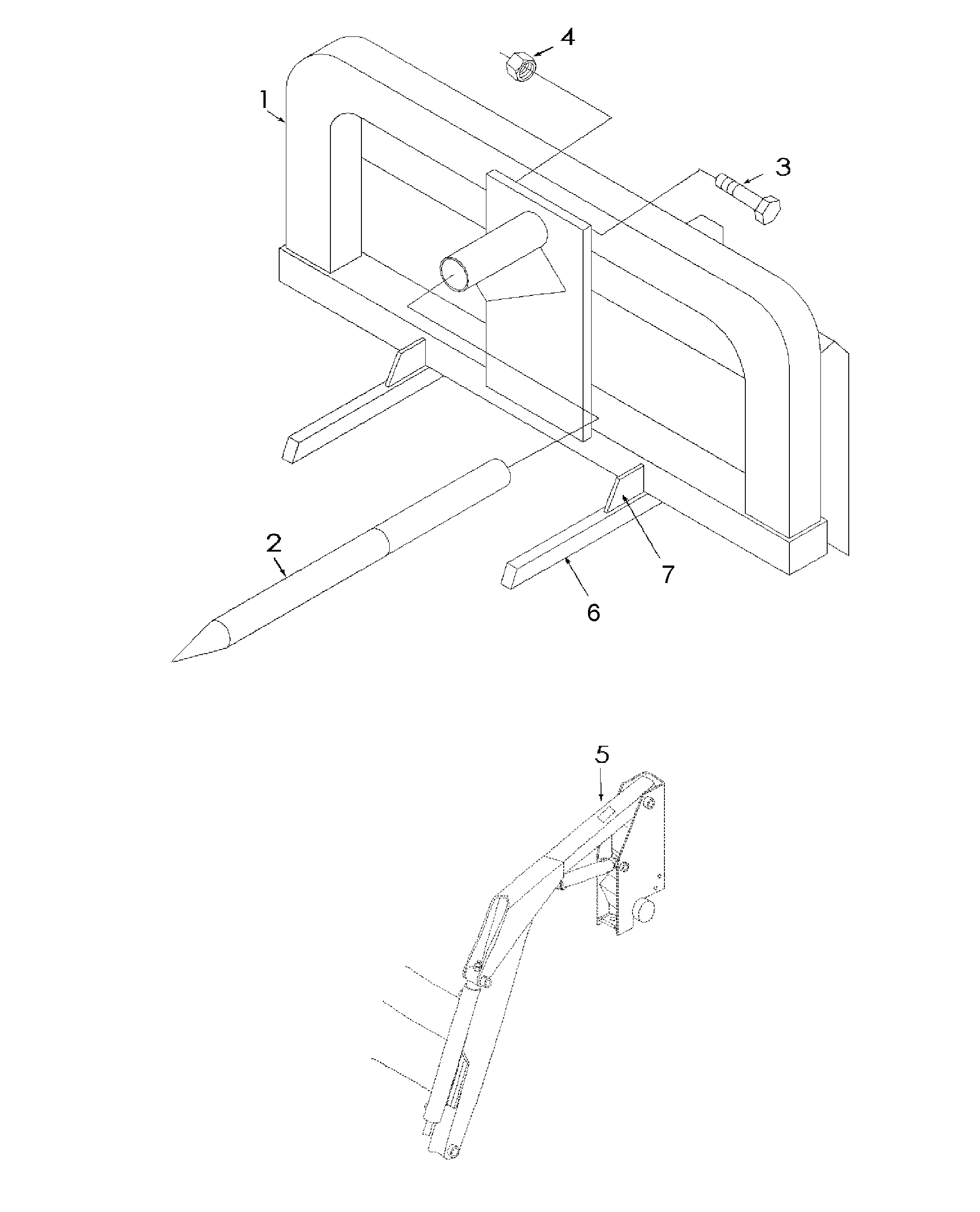 4
1
3
2
7
6
5