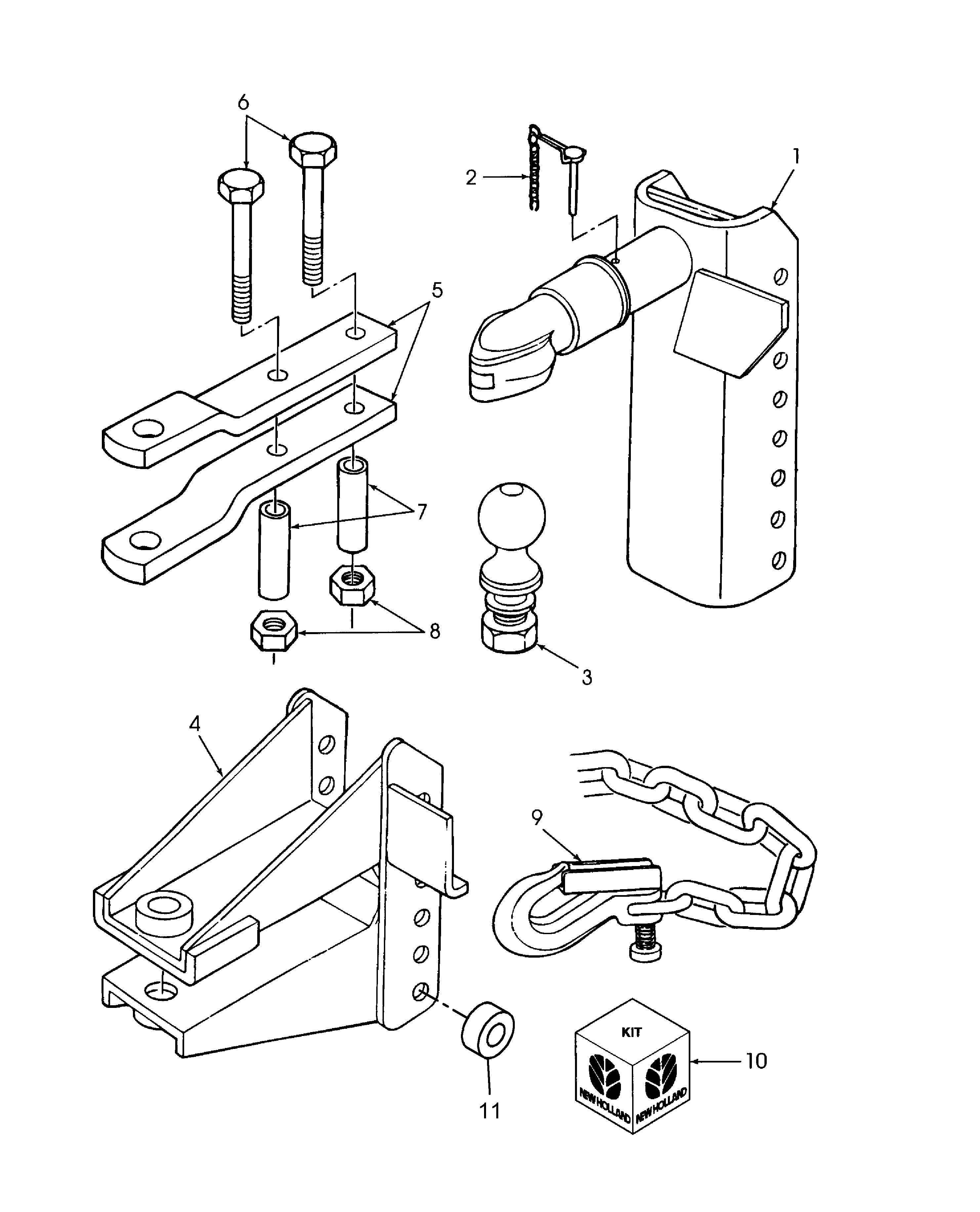 6
2
1
5
7
8
3
4
9
KIT
NEW HOLLAND
NEW HOLLAND
10
11