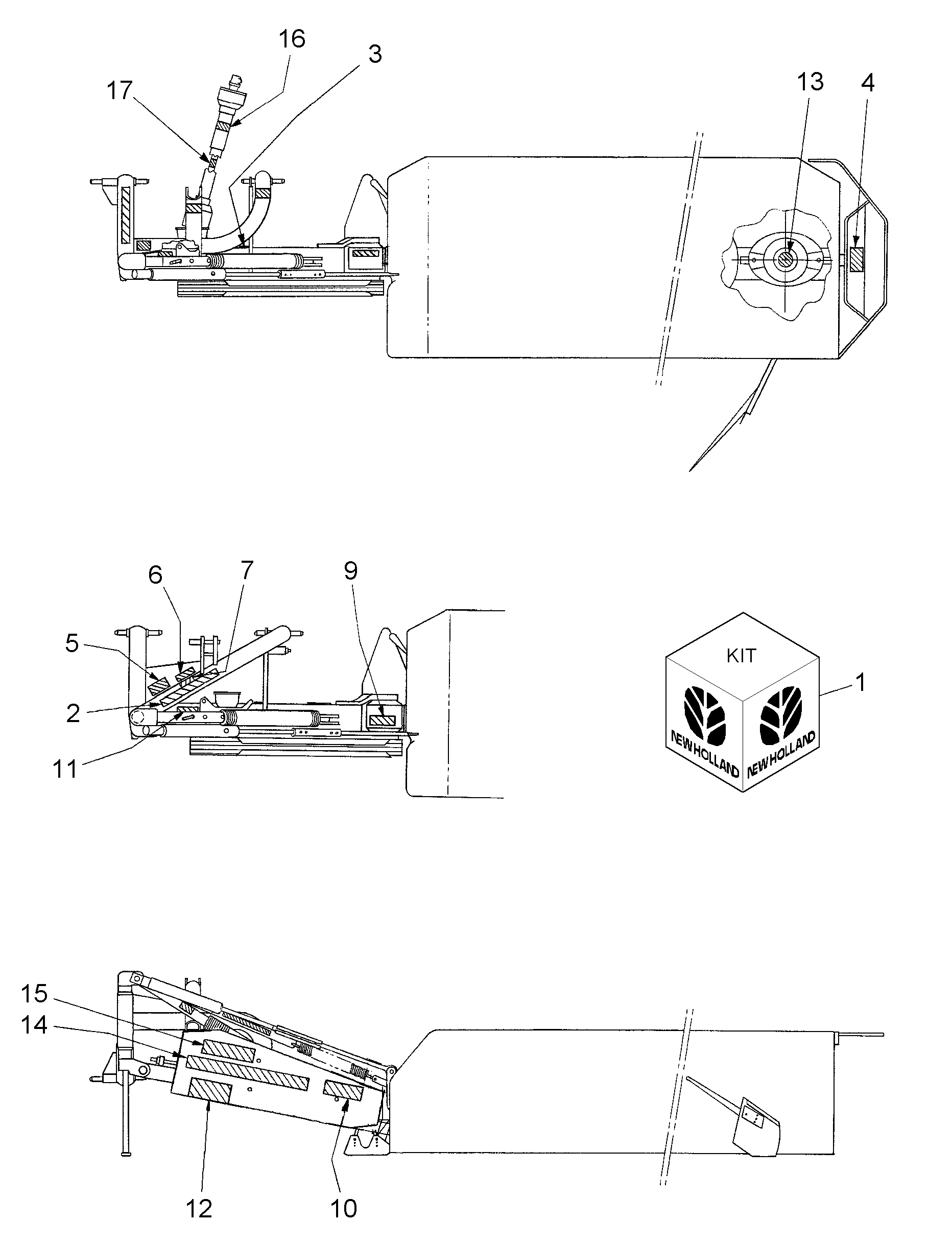 16
3
17
13
4
6
7
9
5
2
11
KIT
NEW HOLLAND
NEW HOLLAND
1
15
14
12
10