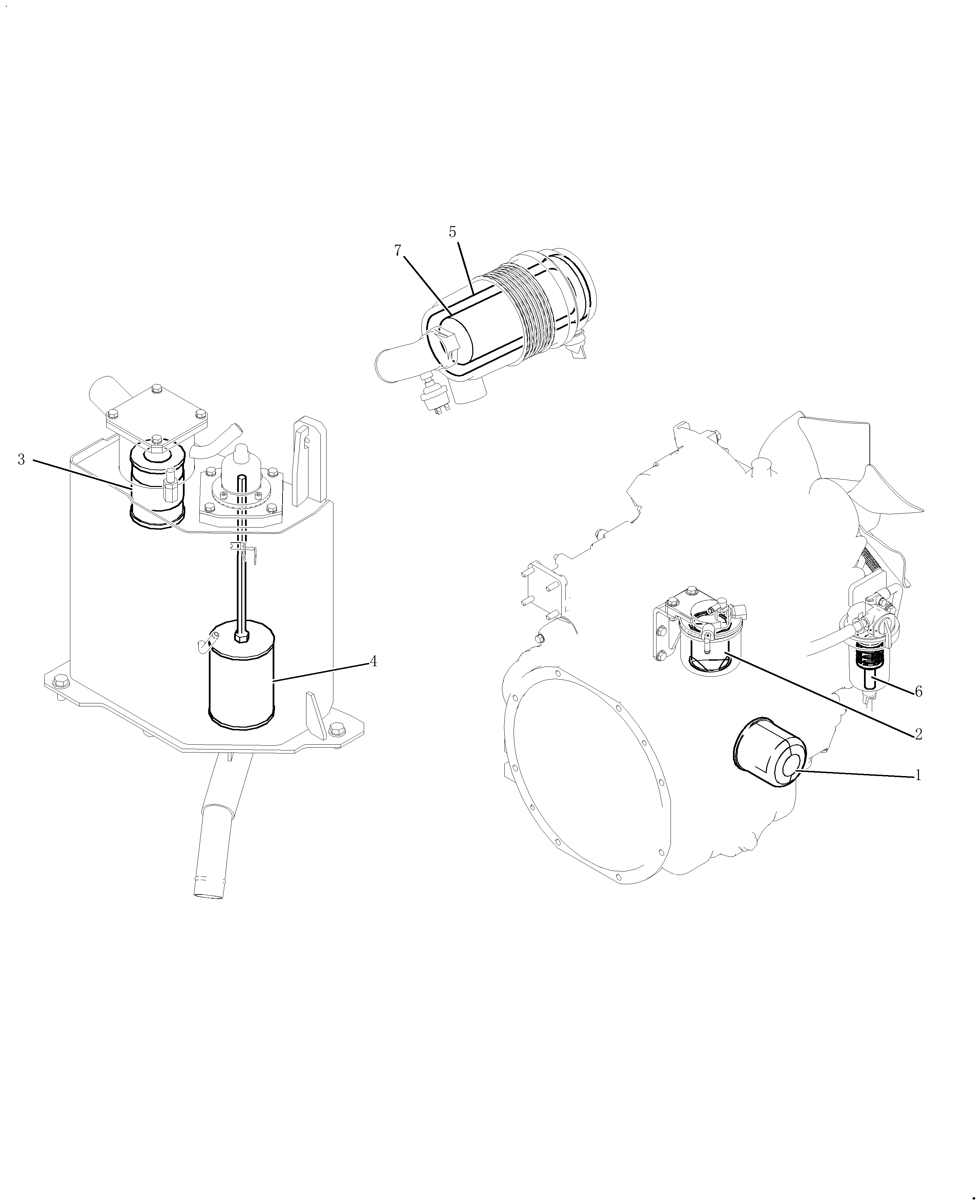 5
7
3
4
6
2
1