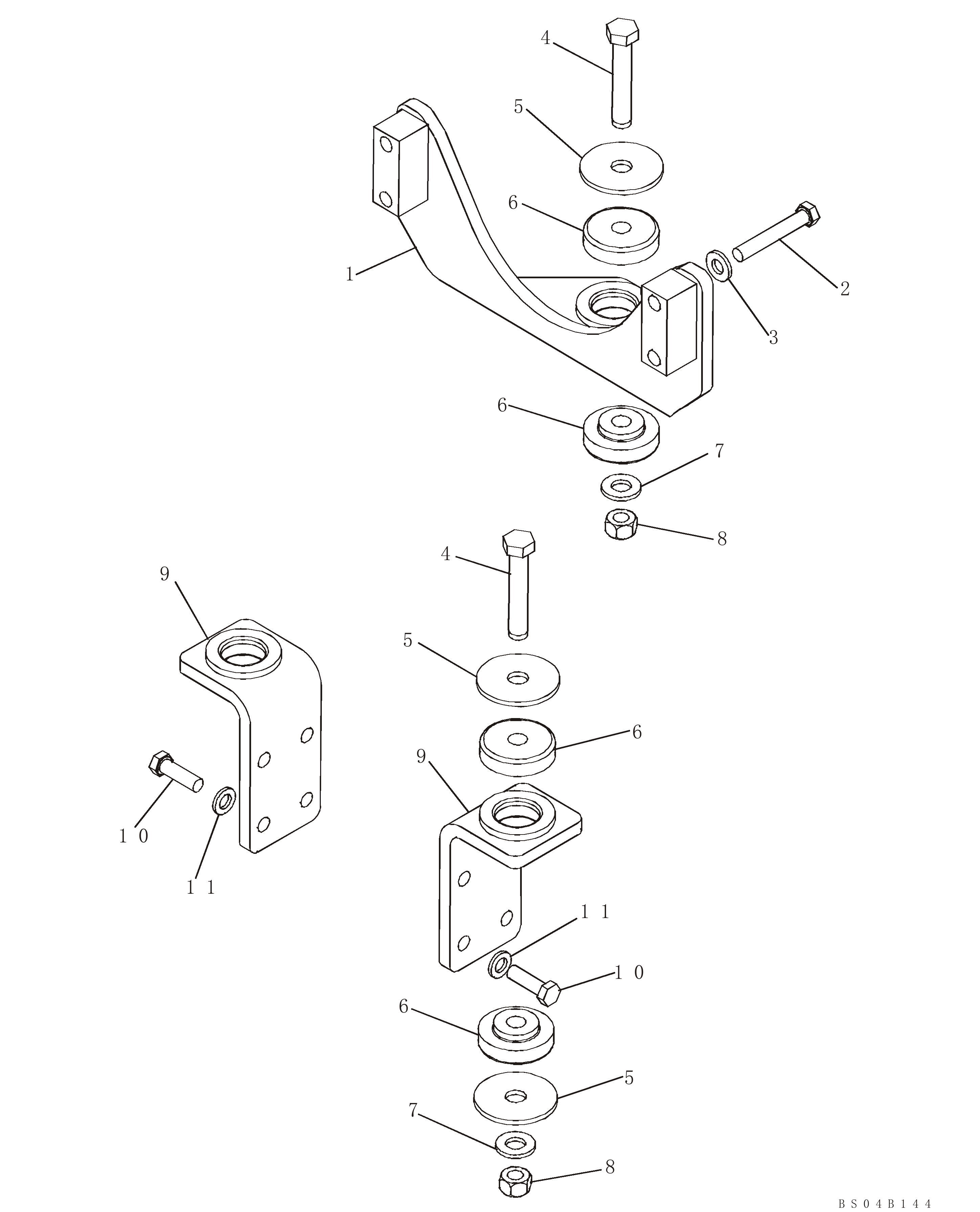 4
5
6
1
2
3
6
7
8
4
9
5
6
9
10
11
11
10
6
5
7
8
BS04B144