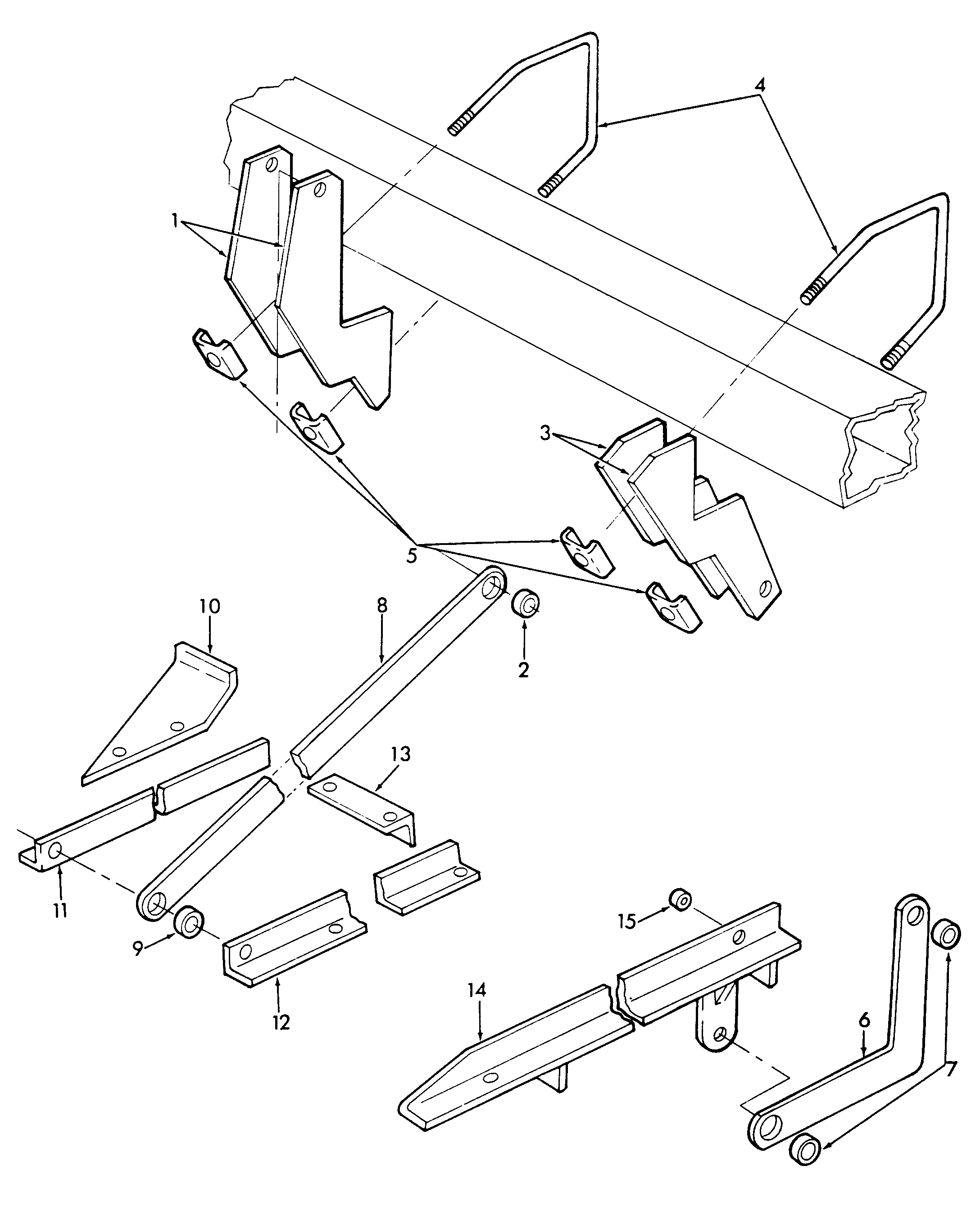 4
1
3
5
10
8
2
13
11
9
12
15
14
6
7