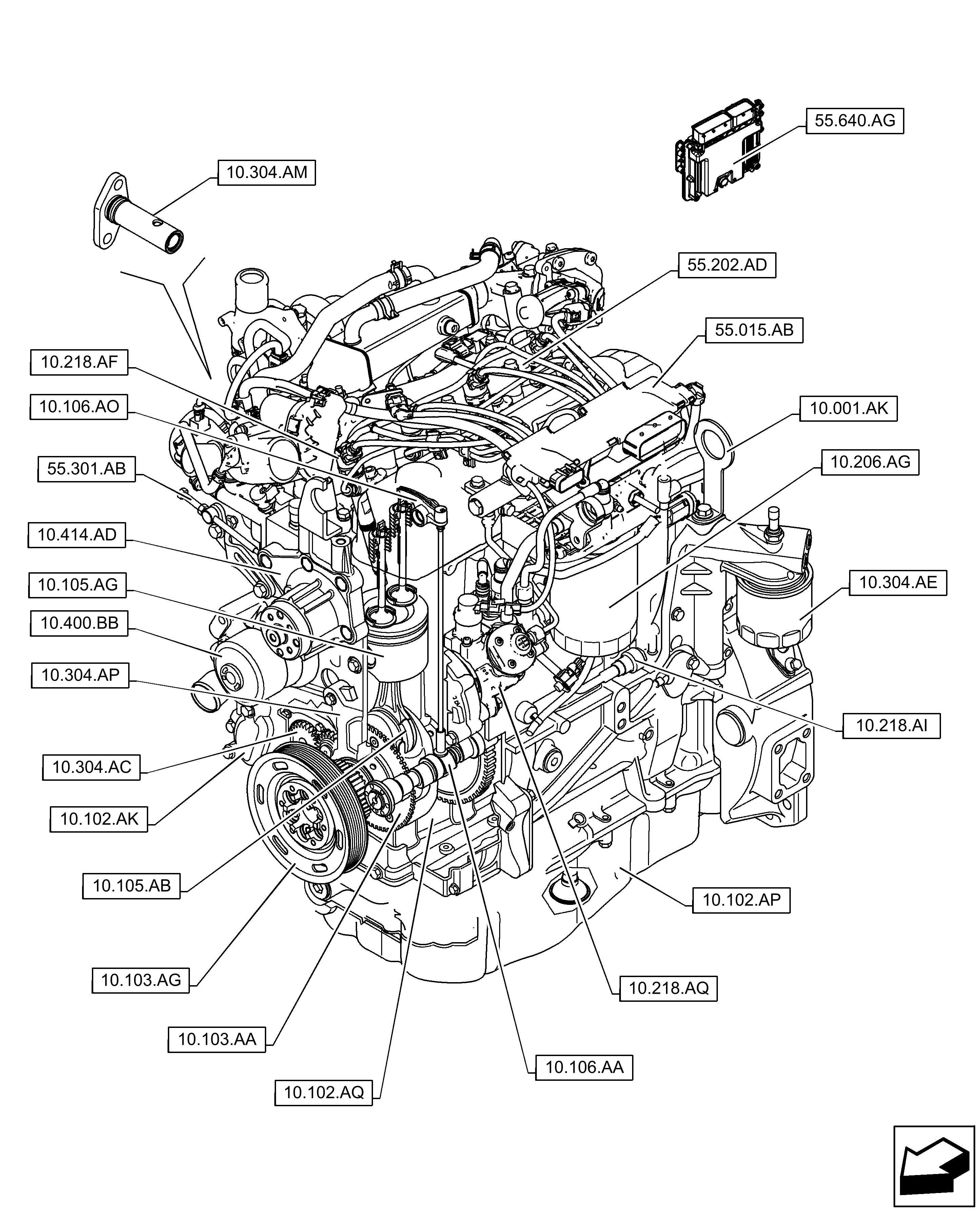 55.640.AG

10.304.AM

55.202.AD

55.015.AB

10.218.AF

10.106.AO

10.001.AK

55.301.AB

10.206.AG

10.414.AD

10.105.AG

10.304.AE

10.400.BB

10.304.AP

10.218.AI

10.304.AC

10.102.AK

10.105.AB

10.102.AP

10.103.AG

10.218.AQ

10.103.AA

10.106.AA

10.102.AQ