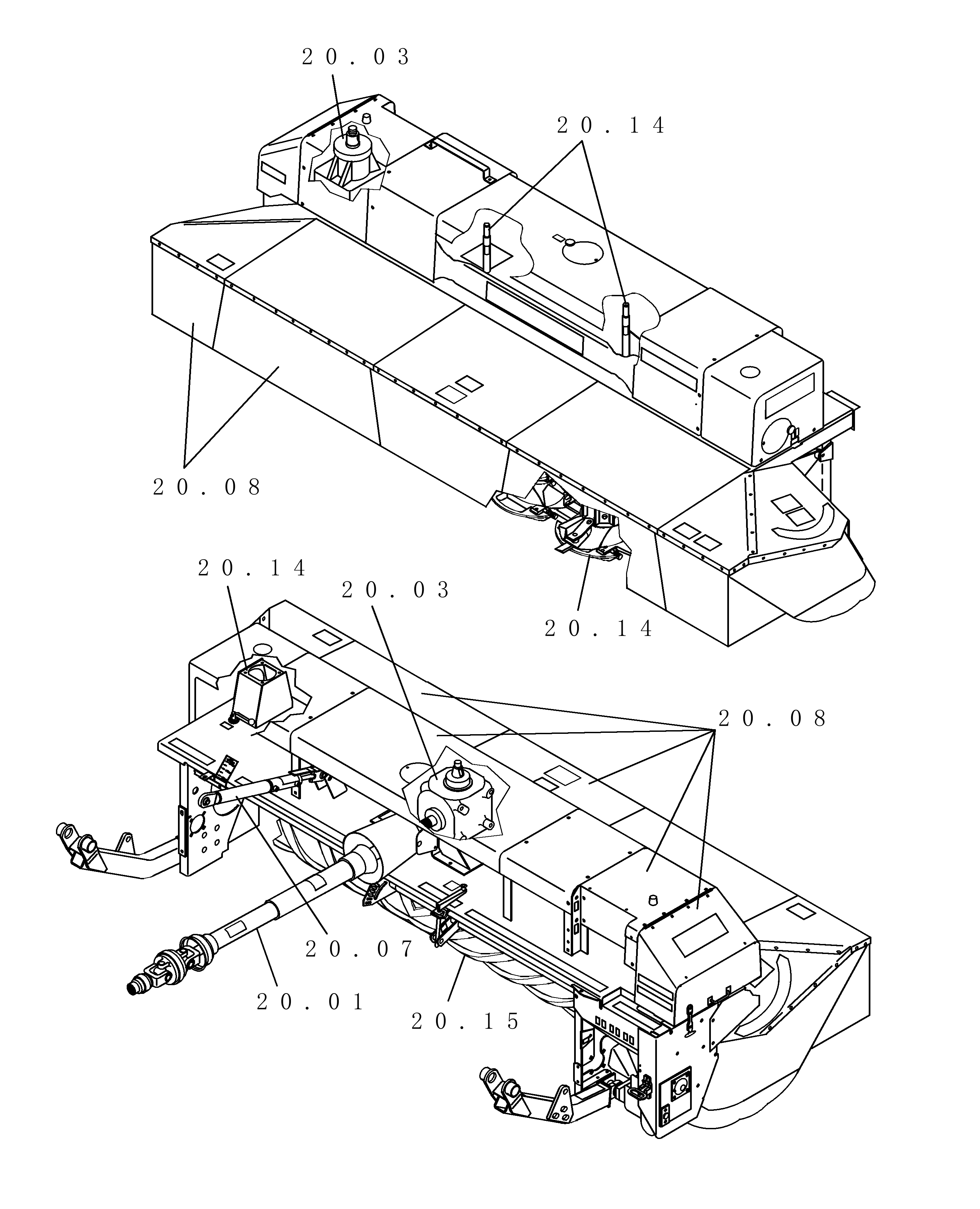 20.03

20.14

20.08

20.14

20.03

20.14

20.08

20.07

20.01

20.15