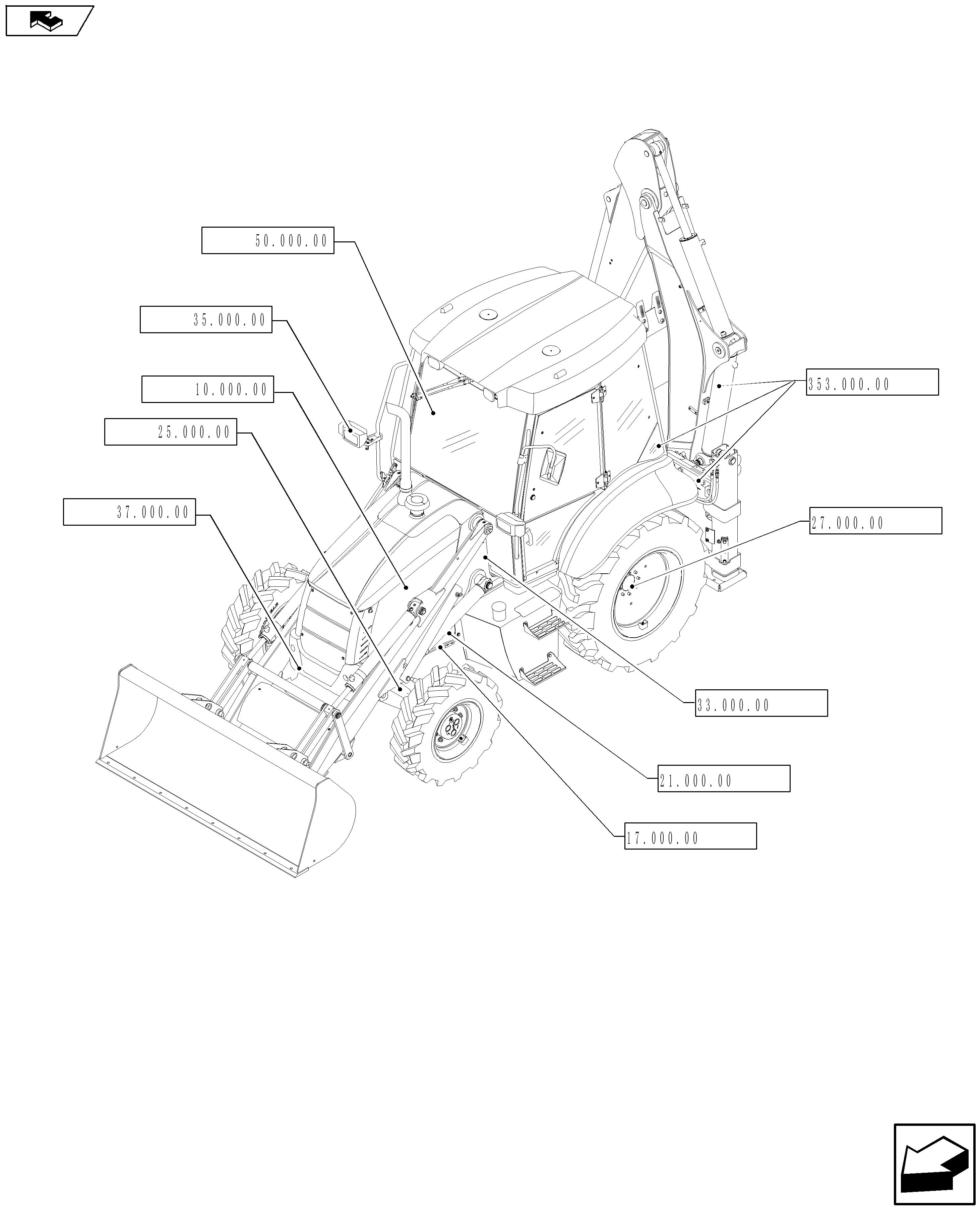 50.000.00

35.000.00

10.000.00

25.000.00

37.000.00

353.000.00

27.000.00

33.000.00

21.000.00

17.000.00