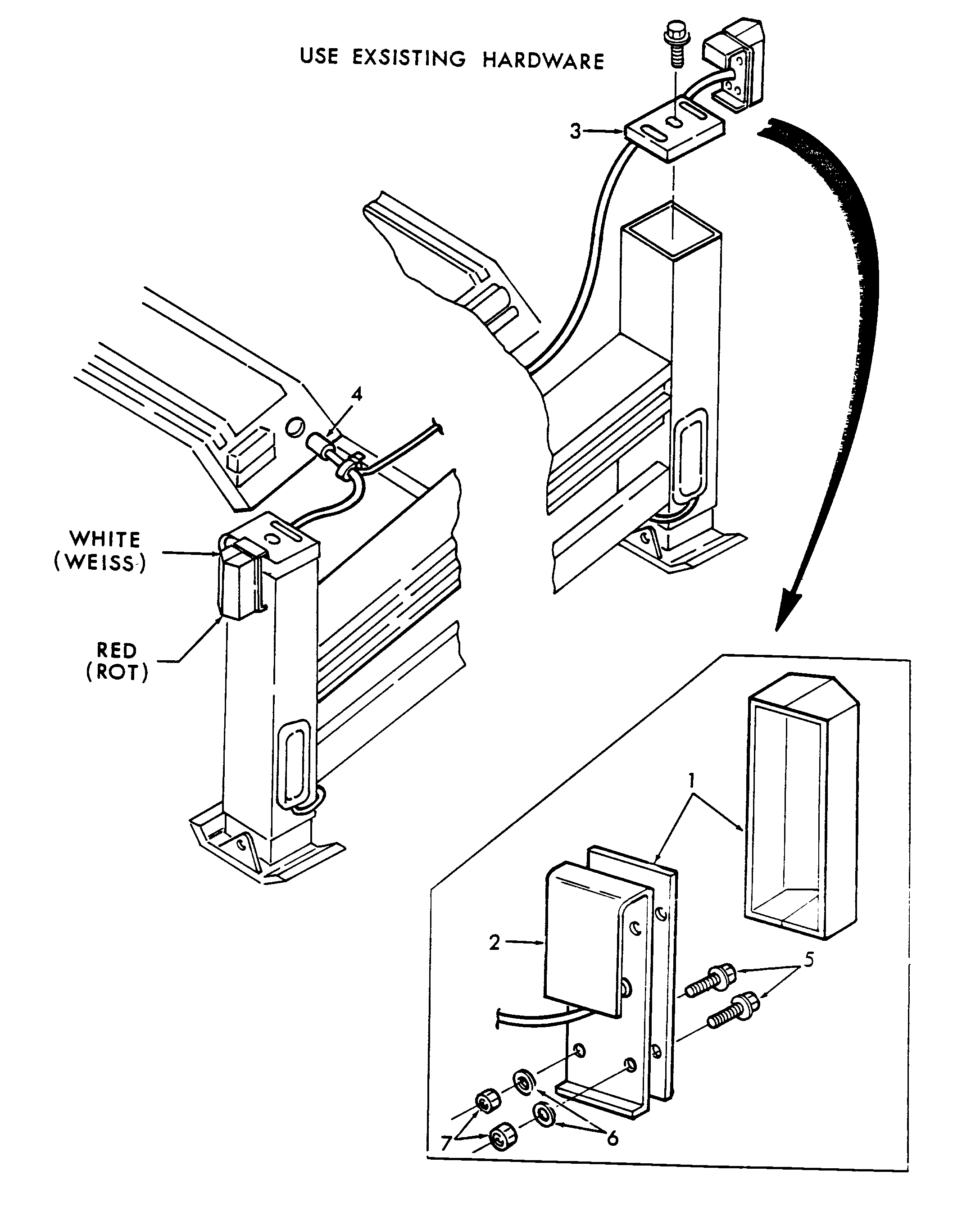 USE EXSISTING HARDWARE

3

4

WHITE
(WEISS)

RED
(ROT)

1

2

5

6

7