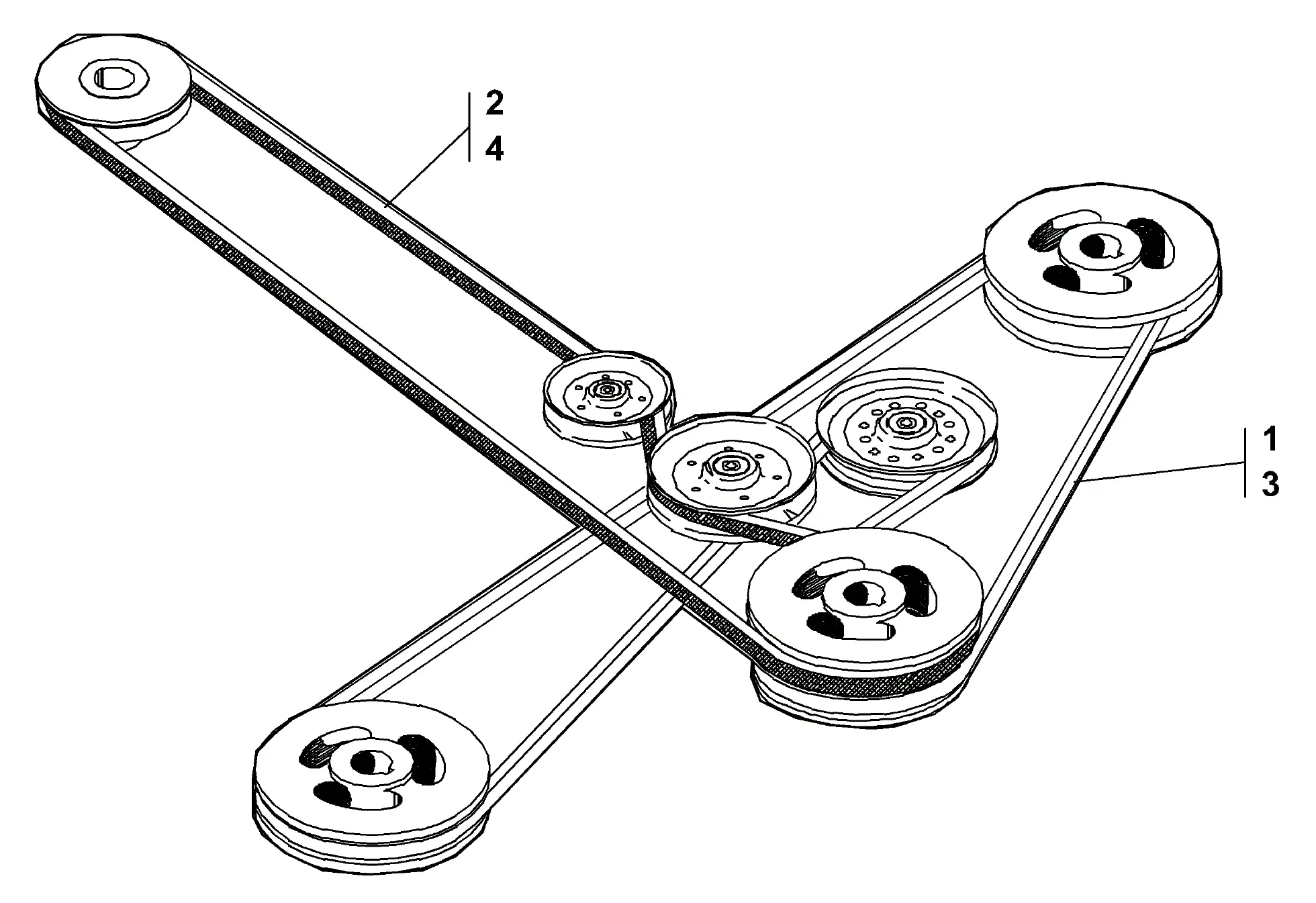 2
4
1
3