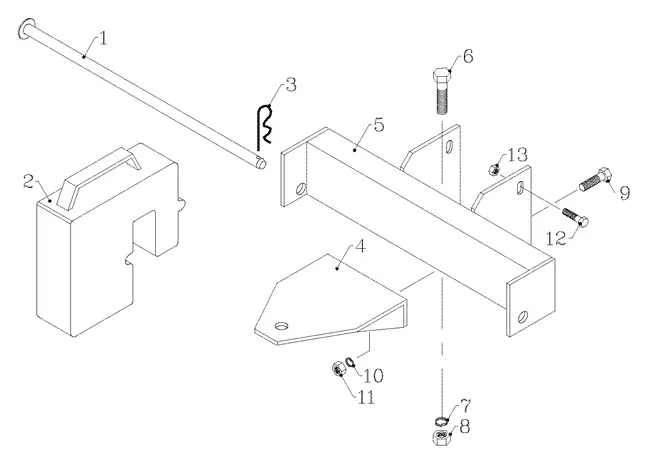 1
3
6
5
13
2
9
12
4
10
11
7
8