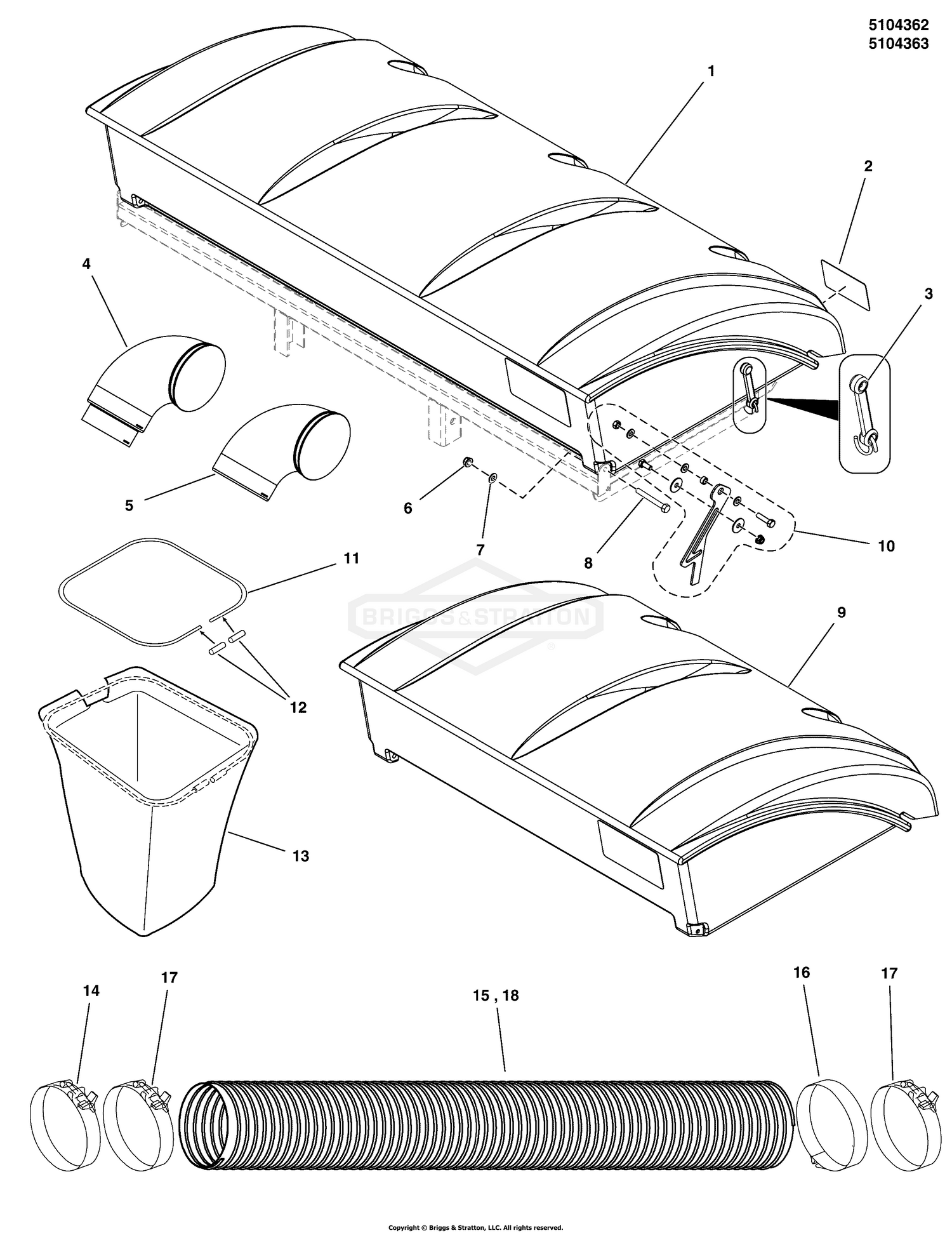 5104362
5104363

1

2

3

4

5

6

7

8

10

11

BRIGGS&STRATTON

9

12

13

14

17

15 , 18

16

17

Copyright © Briggs & Stratton, LLC. All rights reserved.