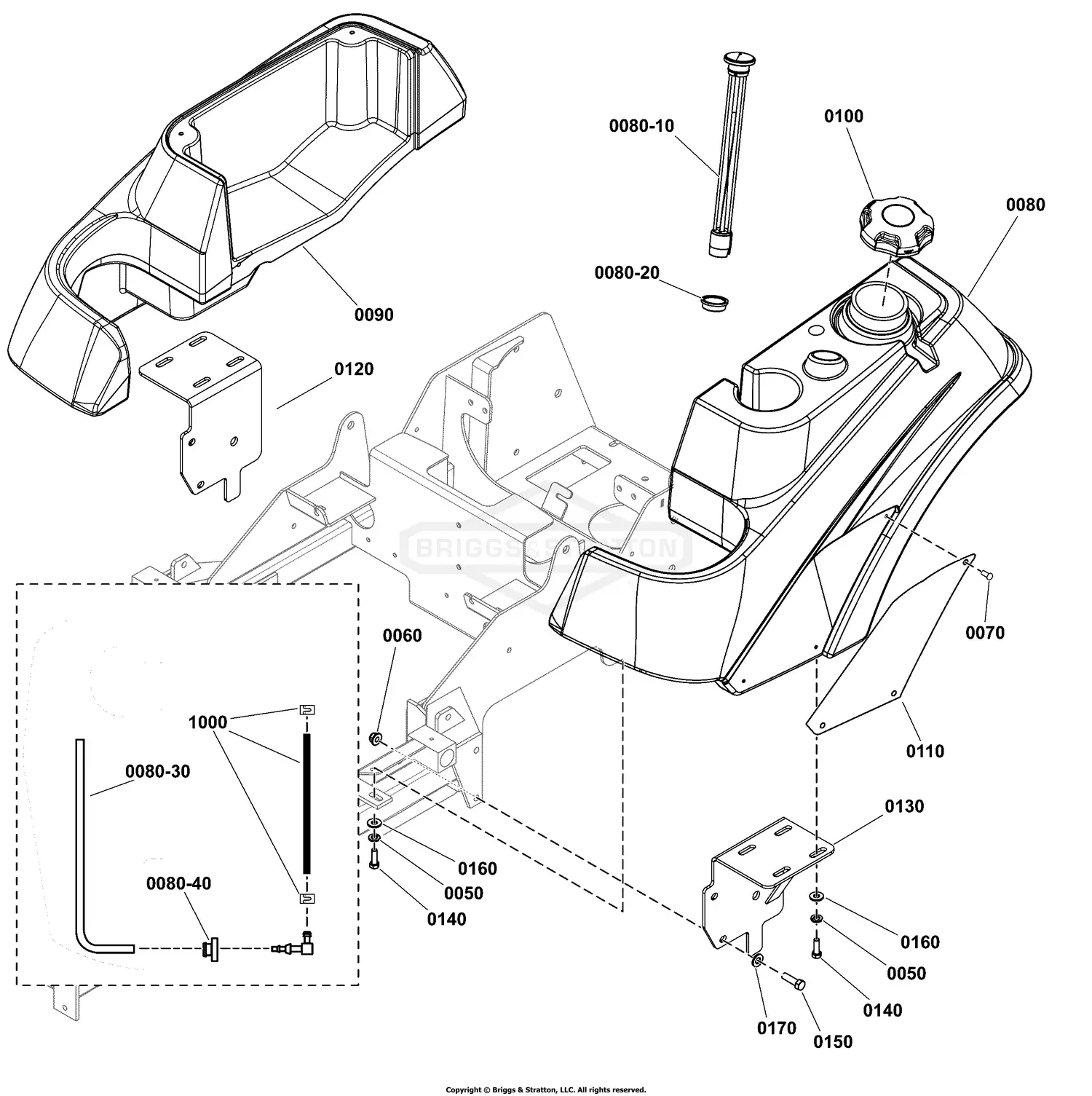 0080-10

0100

0080

0080-20

0090

0120

BRIGGS&STRATTON

0070

0060

1000

0080-30

0110

0130

0160

0050

0140

0080-40

0160

0050

0140

0170

0150

Copyright © Briggs & Stratton, LLC. All rights reserved.