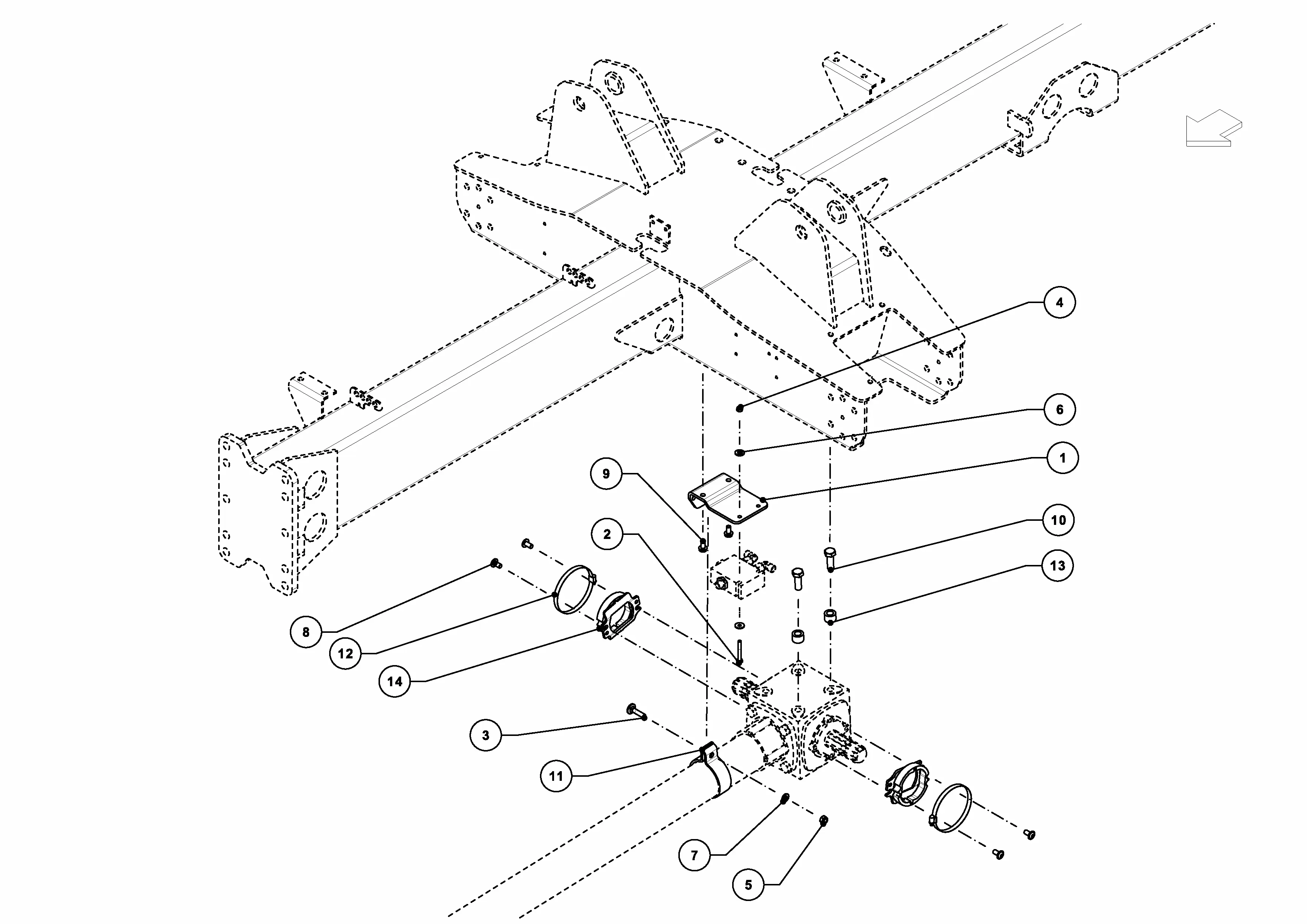 4
6
1
9
10
2
13
8
12
14
3
11
7
5