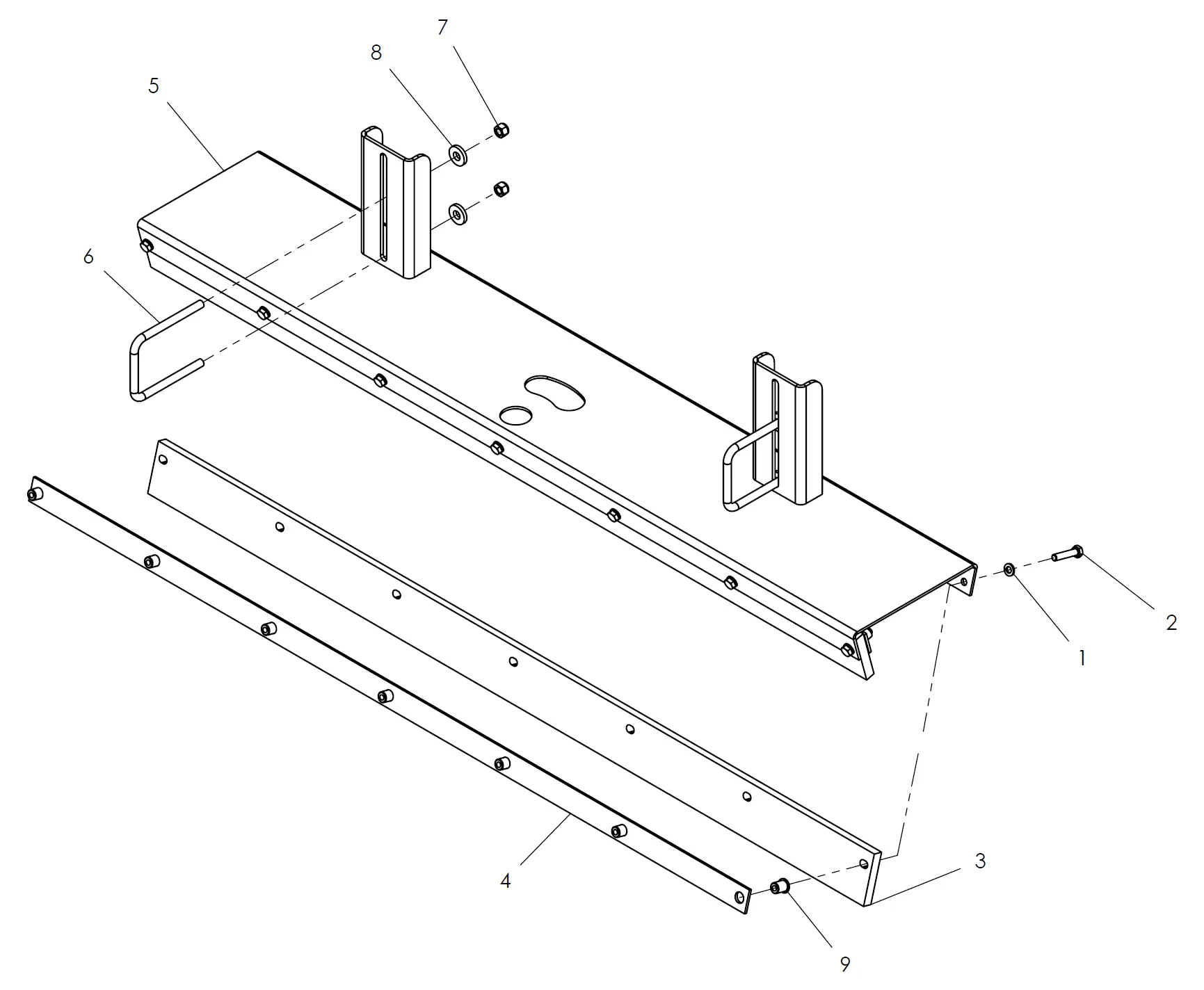 7
8
5
6
2
1
3
4
9