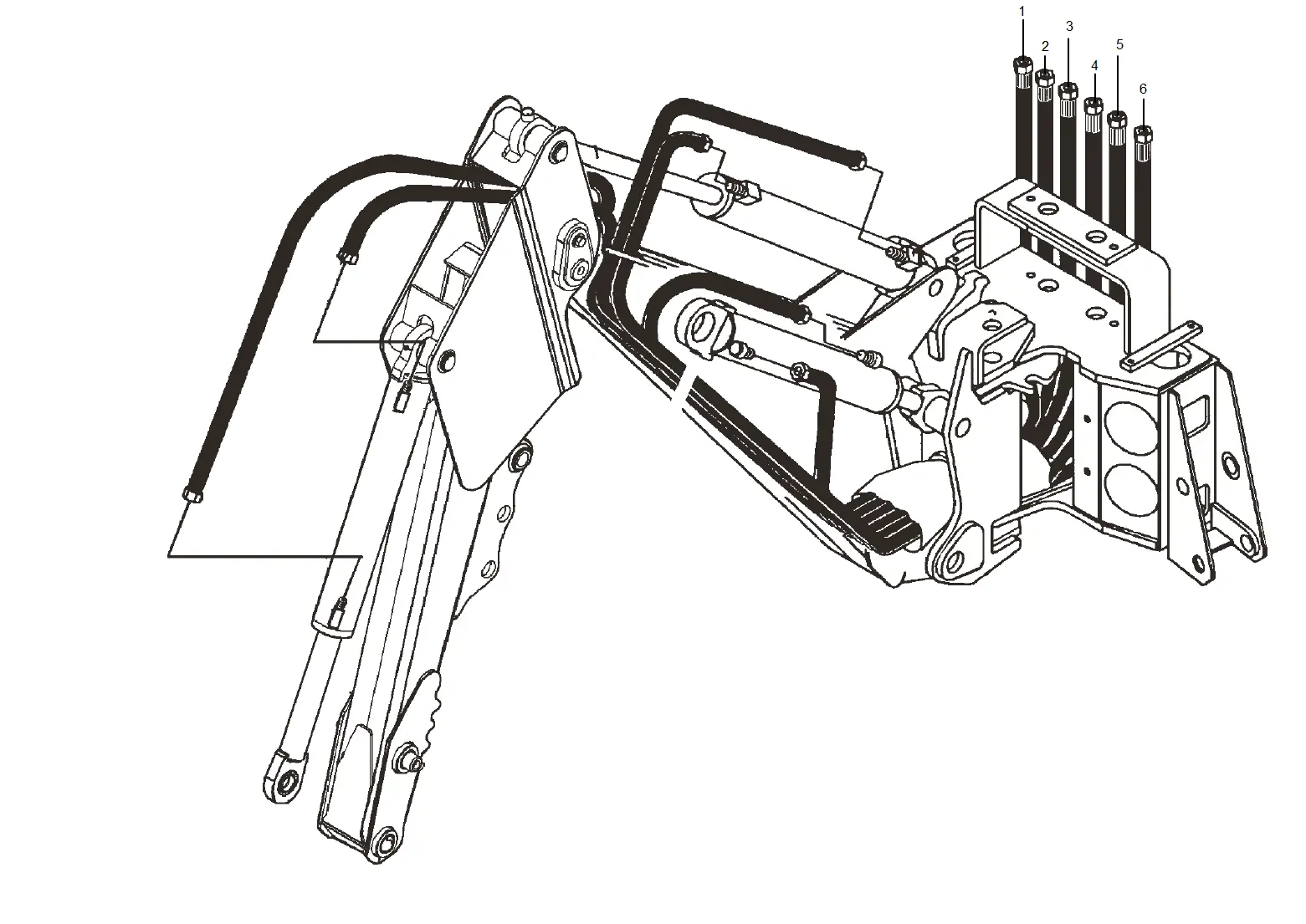 1
2
3
4
5
6