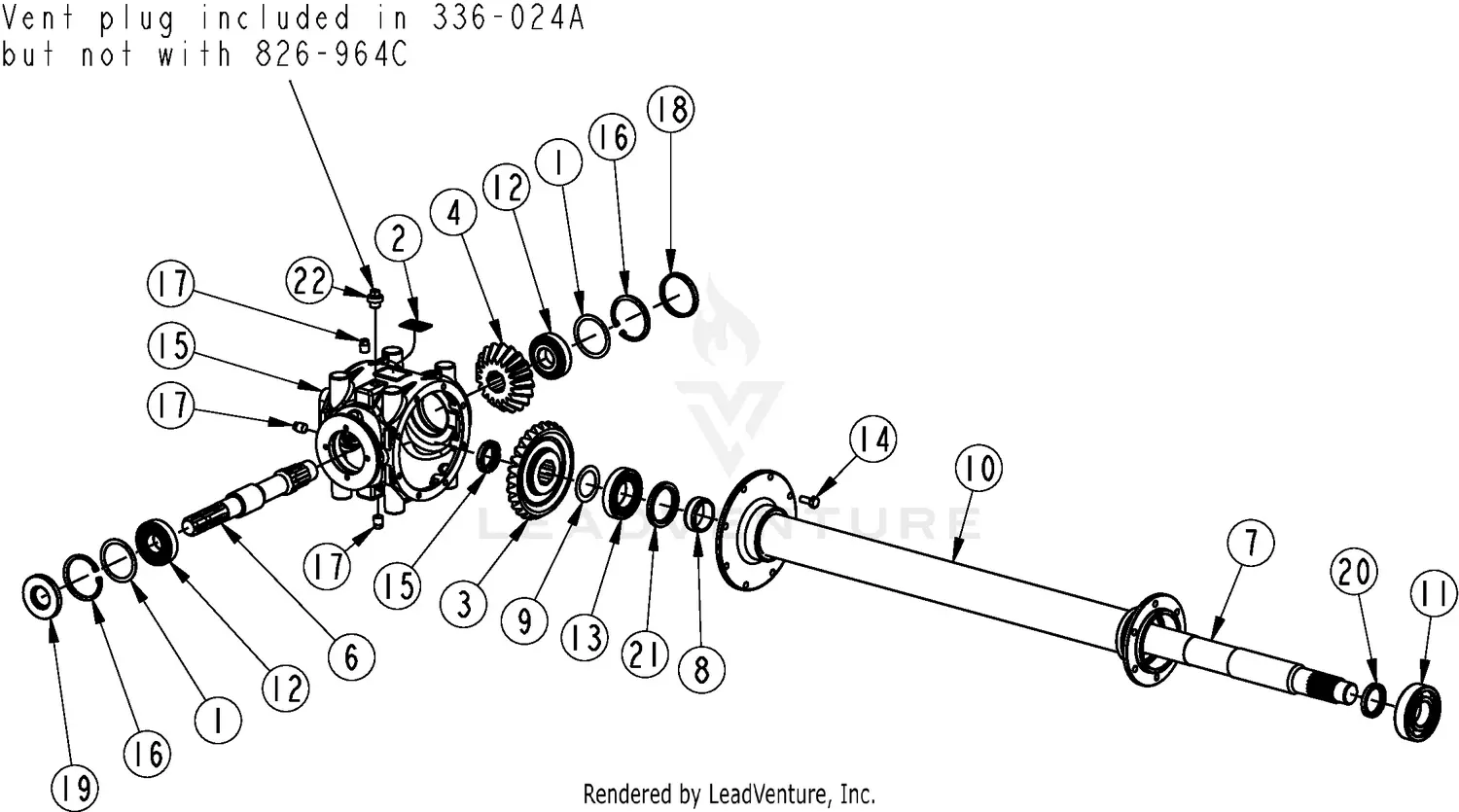 Vent plug included in 336-024A
but not with 826-964C

18
16
1
12
4
2
22
17
15
17
14
10
7
20
11
17
15
3
9
13
21
8
6
12
1
16
19
LEADVENTURE

Rendered by LeadVenture, Inc.