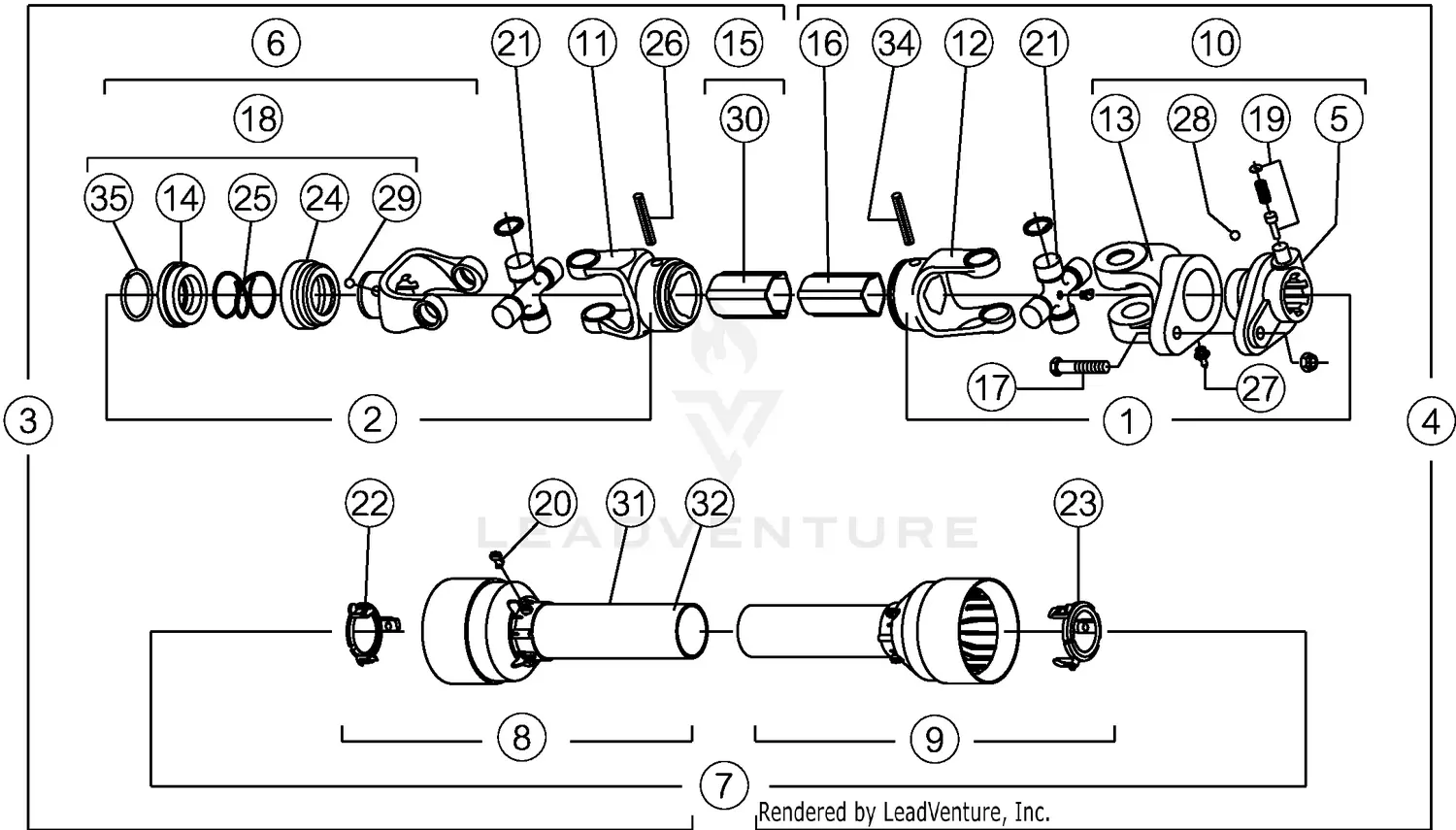 6
21
11
26
15
16
34
12
21
10
18
30
13
28
19
5
35
14
25
24
29
17
27
3
2
1
4
22
20
31
32
23
LEADVENTURE
8
9
7
Rendered by LeadVenture, Inc.