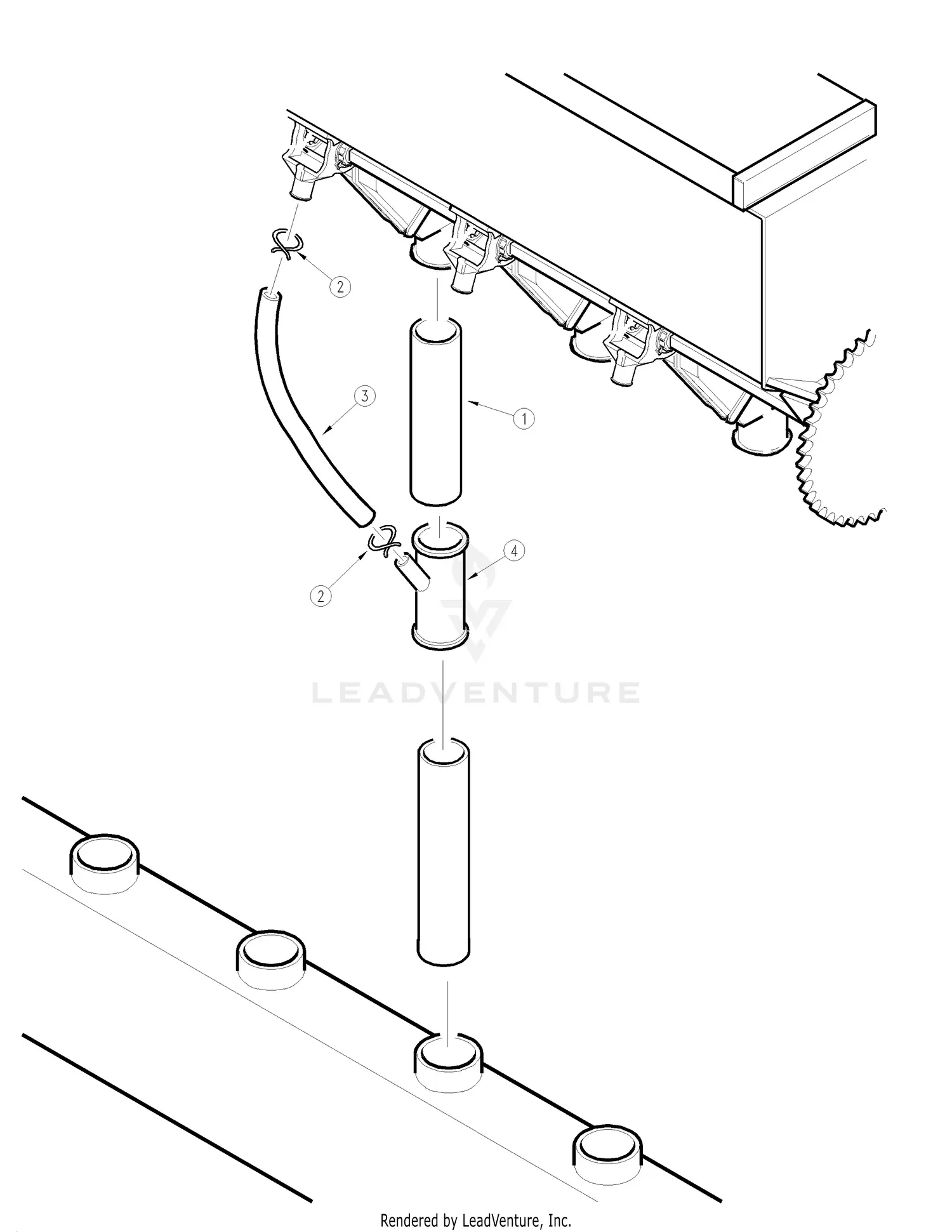 2

3

1

4

2

LEADVENTURE

Rendered by LeadVenture, Inc.