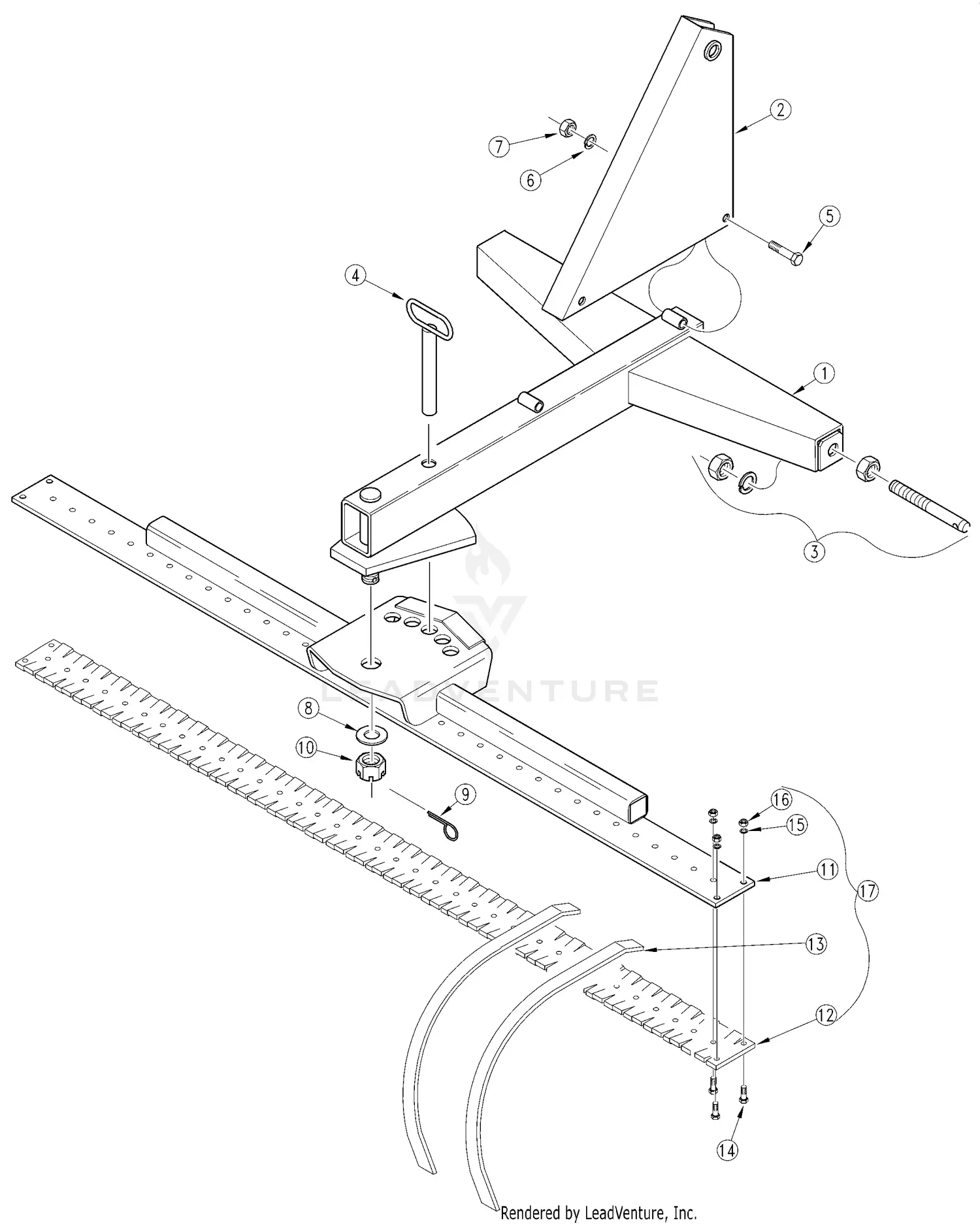 2
7
6
5
4
1
3
LEADVENTURE
8
10
9
16
15
11
17
13
12
14
Rendered by LeadVenture, Inc.