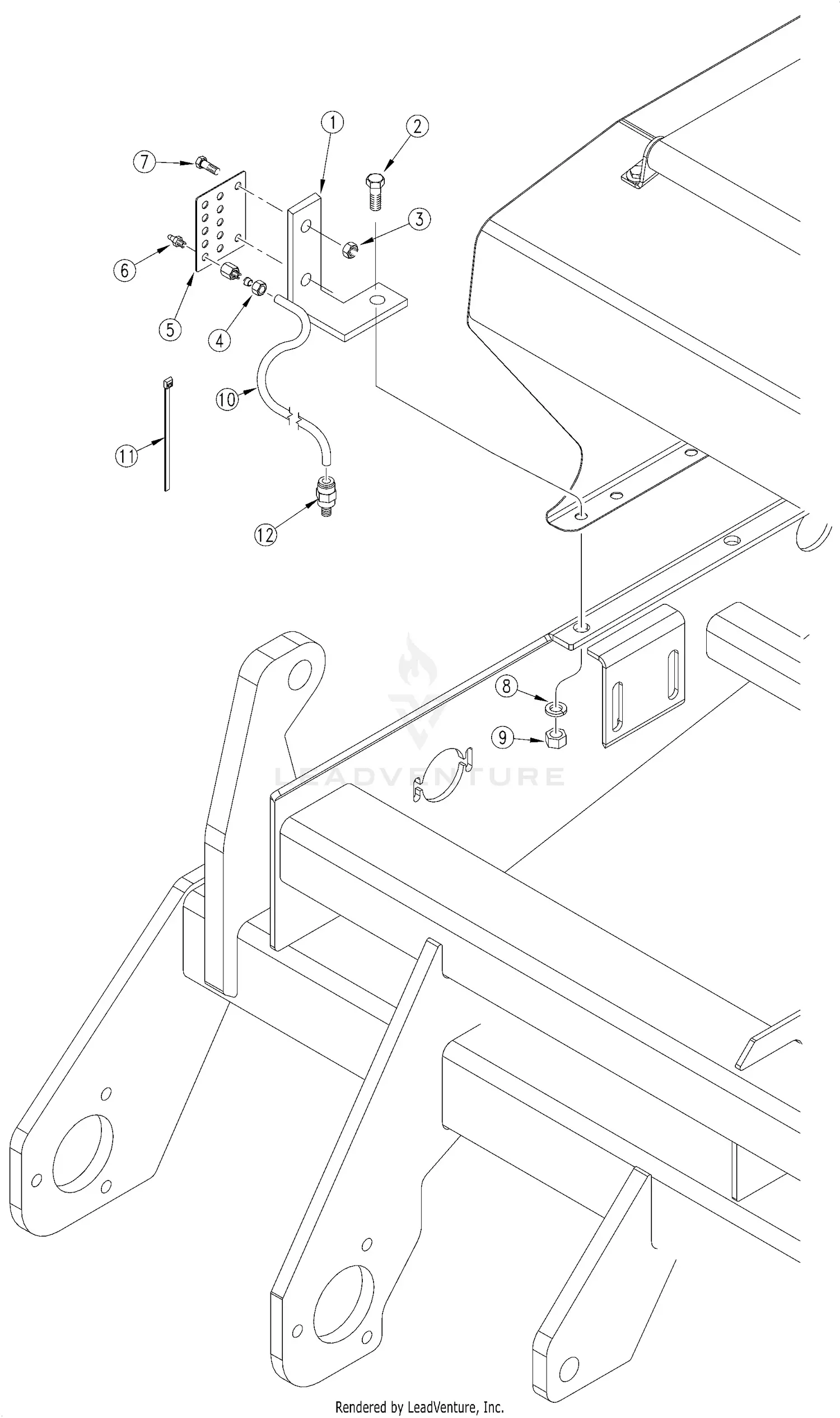 1
2
7
3
6
5
4
10
11
12
8
9
LEADVENTURE
Rendered by LeadVenture, Inc.