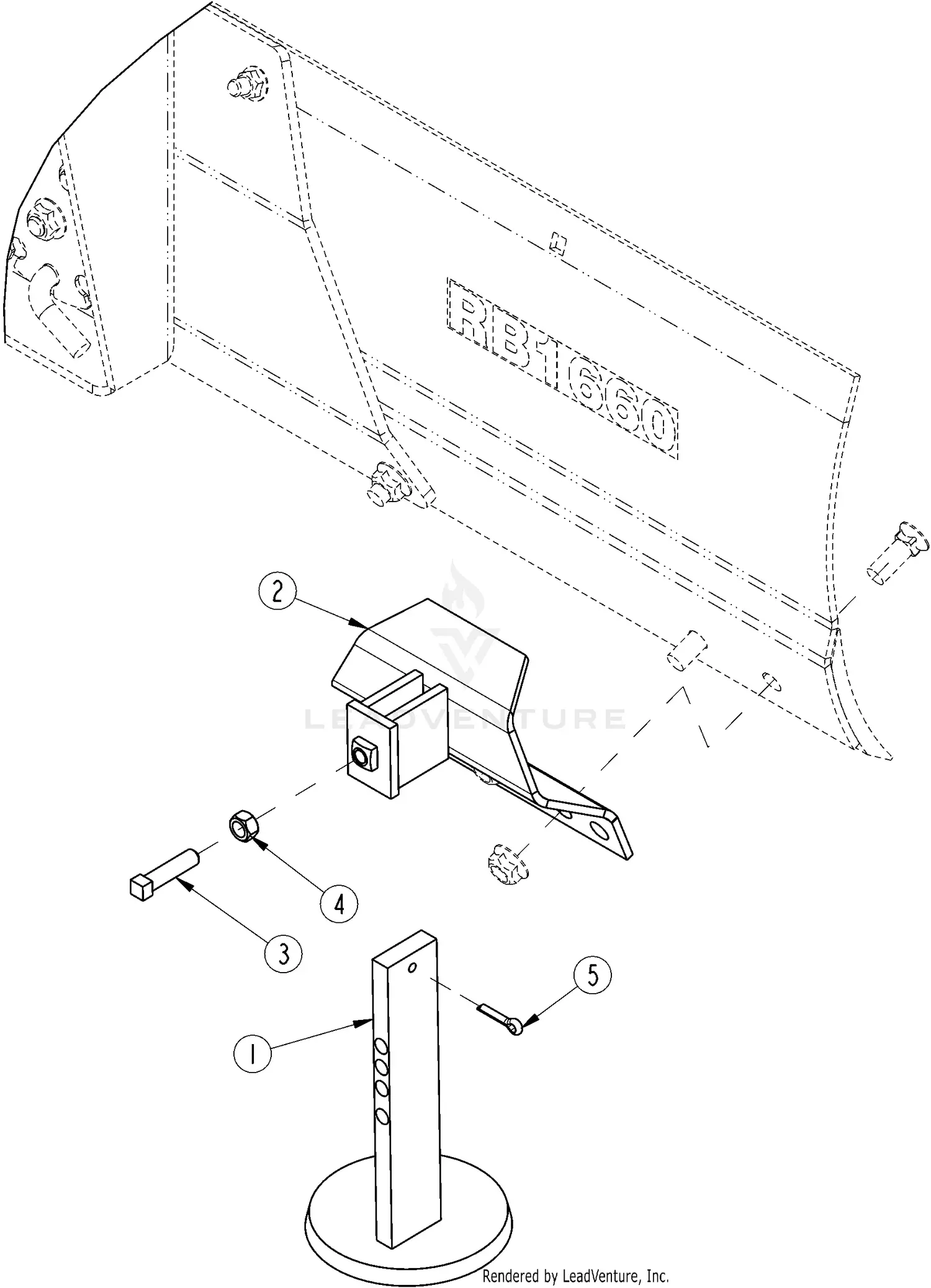 RB1660

2

LEADVENTURE

4

3

5

1

Rendered by LeadVenture, Inc.