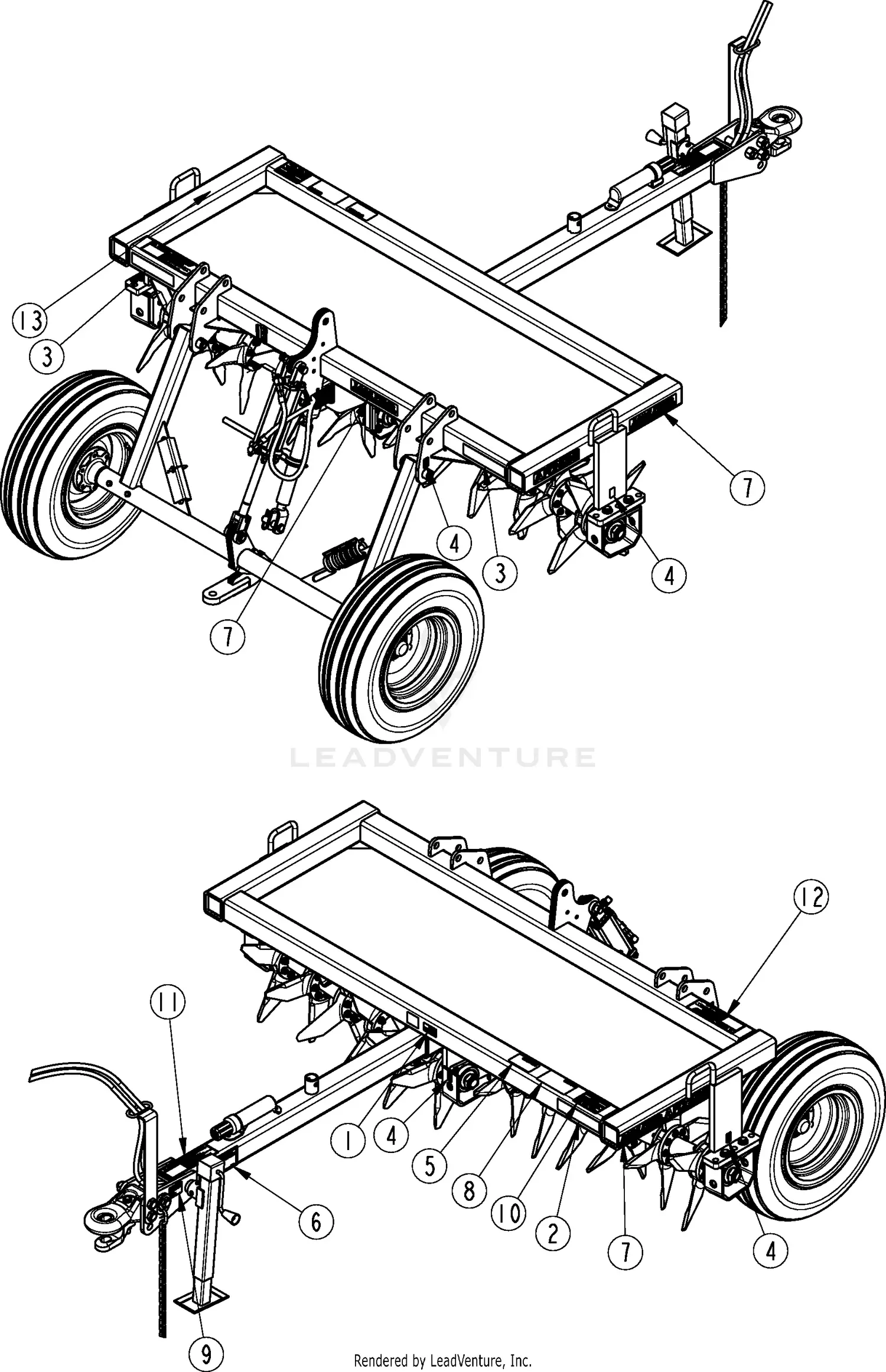 13
3
7
4
3
4
7

LEADVENTURE

12
11
1
4
5
8
10
2
7
4
6
9

Rendered by LeadVenture, Inc.