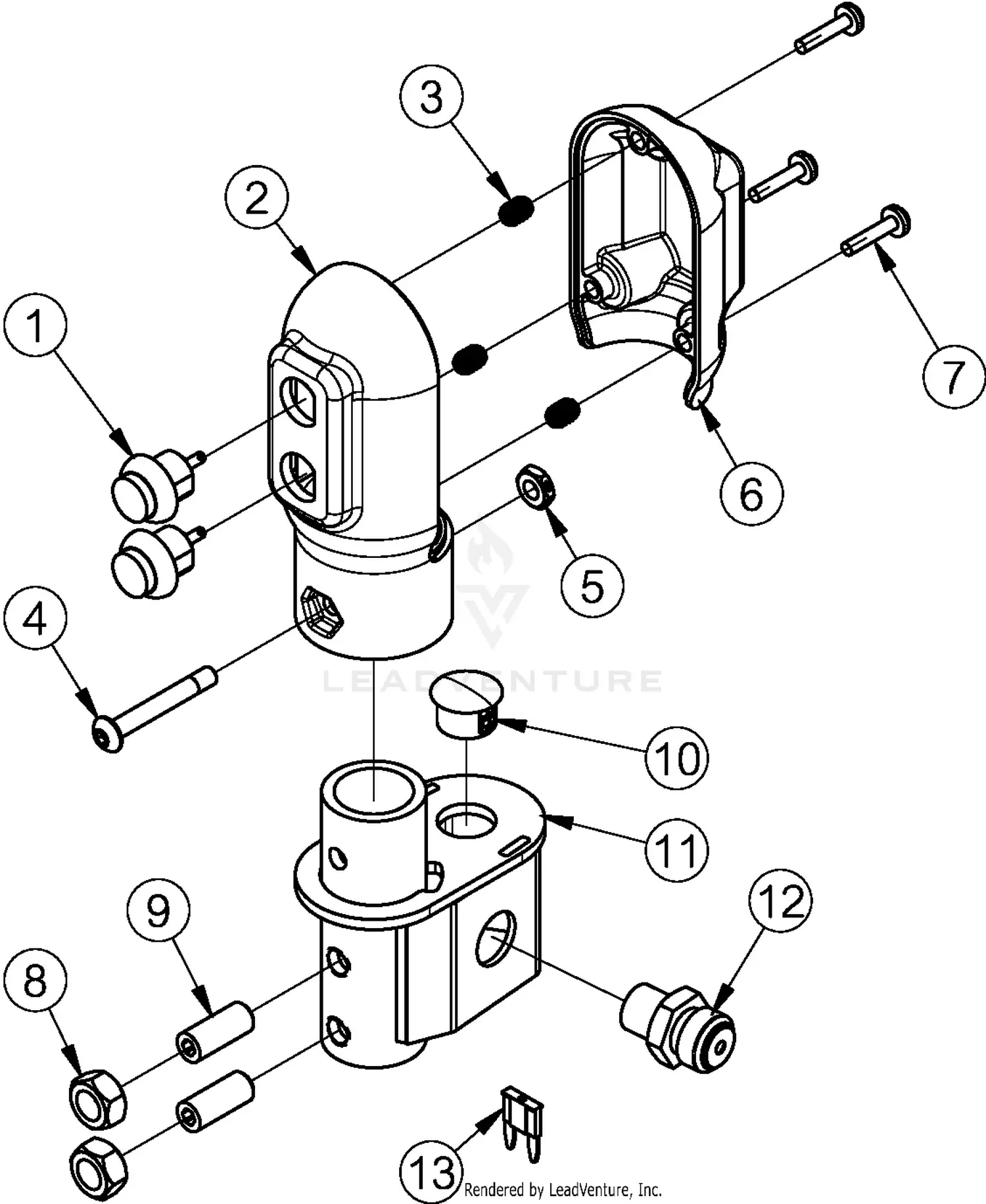 3
2
1
7
6
5
4
LEADVENTURE
10
11
9
12
8
13
Rendered by LeadVenture, Inc.