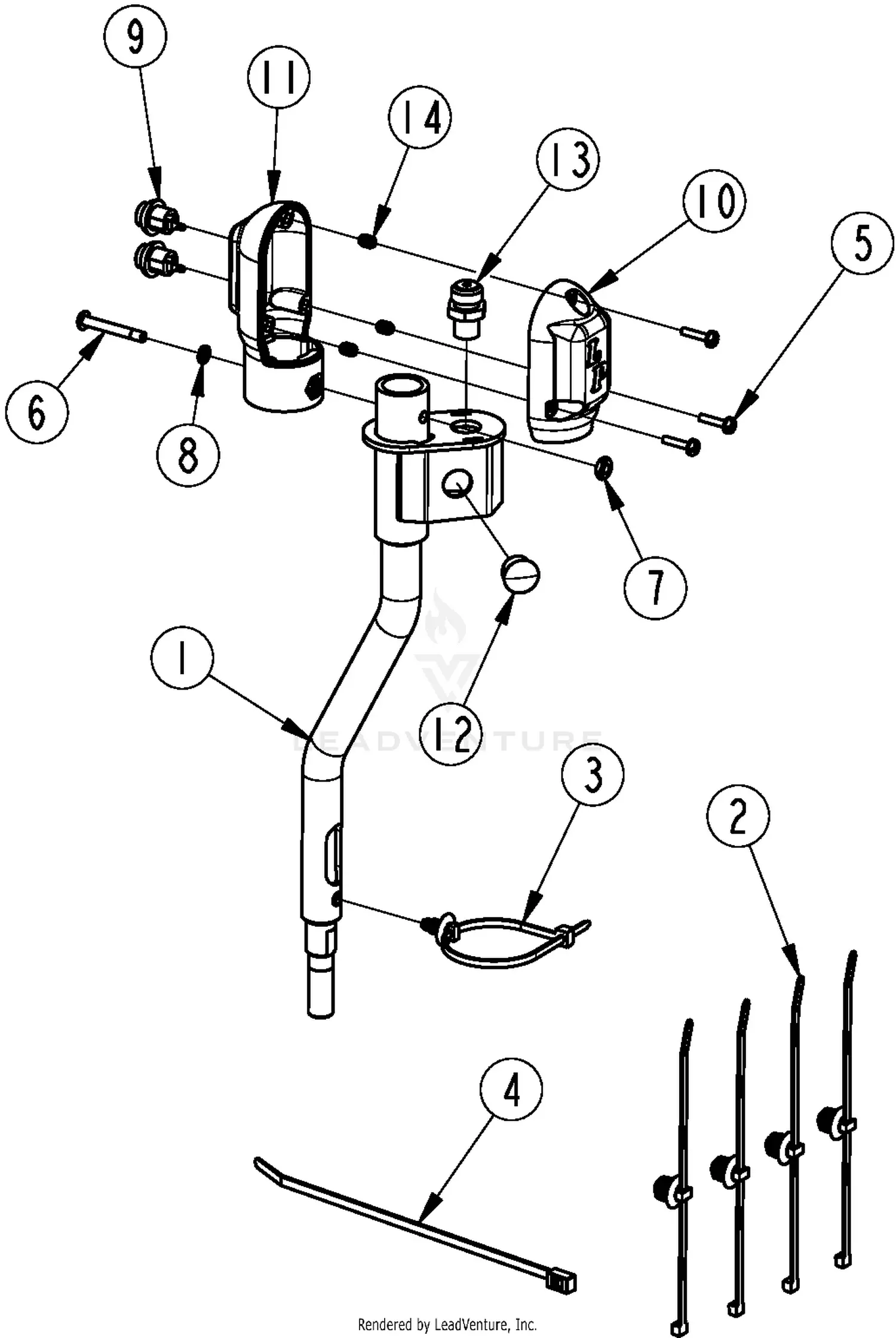 9
11
14
13
10
5
6
8
7
1
12
LEADVENTURE
3
2
4
Rendered by LeadVenture, Inc.