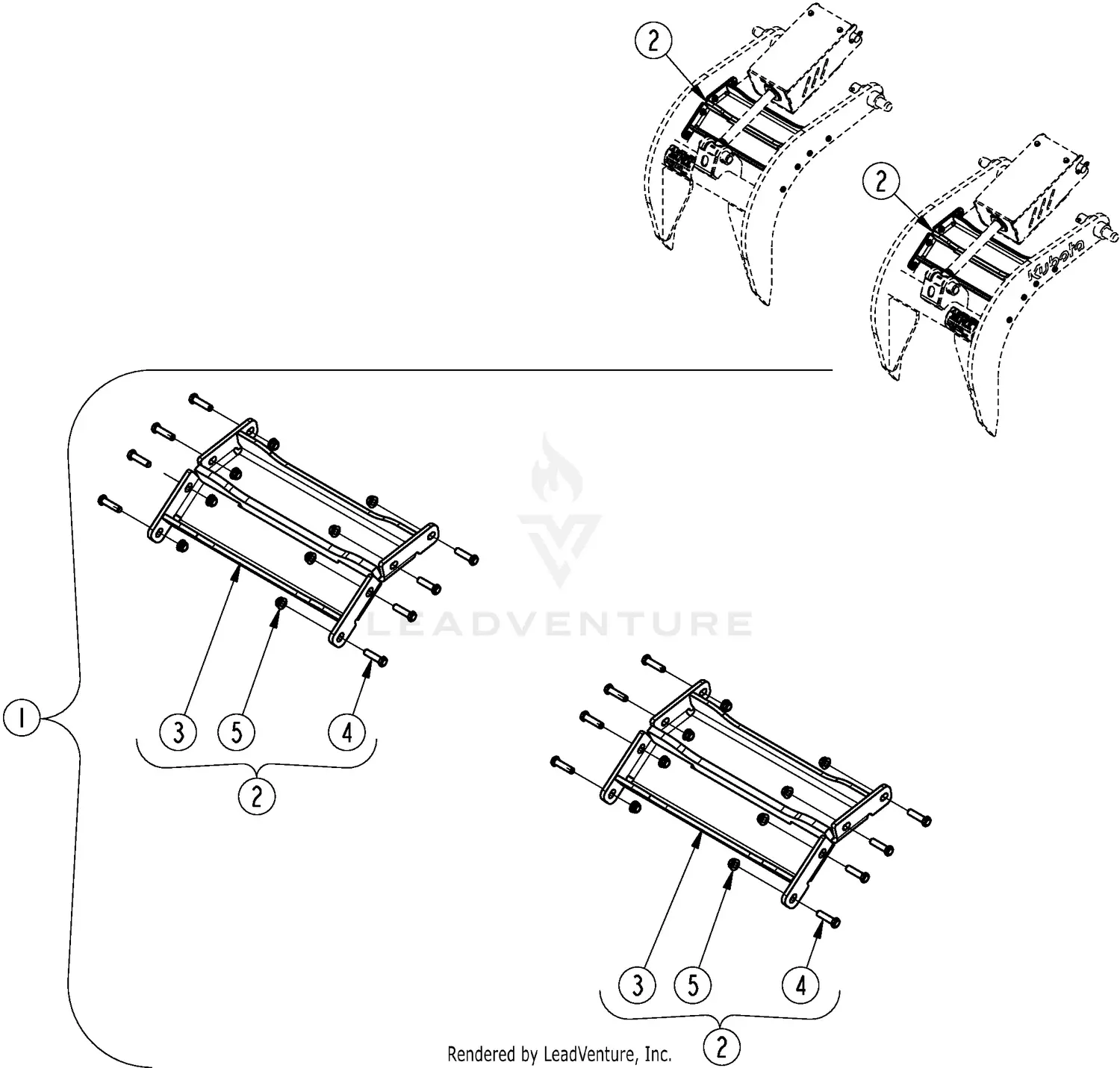 2

2

Kubota

LEADVENTURE

1

3 5 4

2

3 5 4

2

Rendered by LeadVenture, Inc.