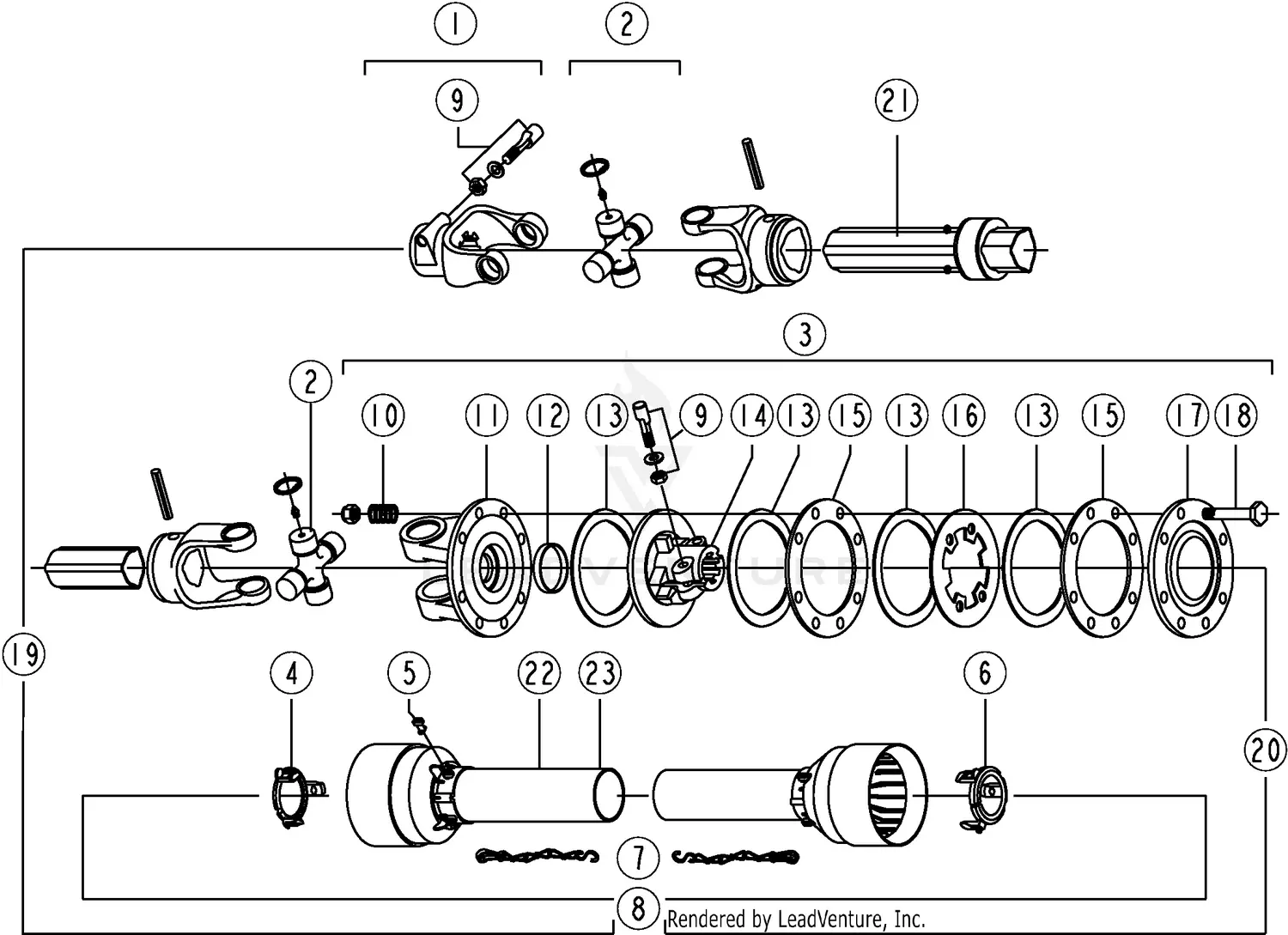 1
2
9
21
3
2
10
11
12
13
9
14
13
15
13
16
13
15
17
18
19
4
5
22
23
6
20
7
8
Rendered by LeadVenture, Inc.