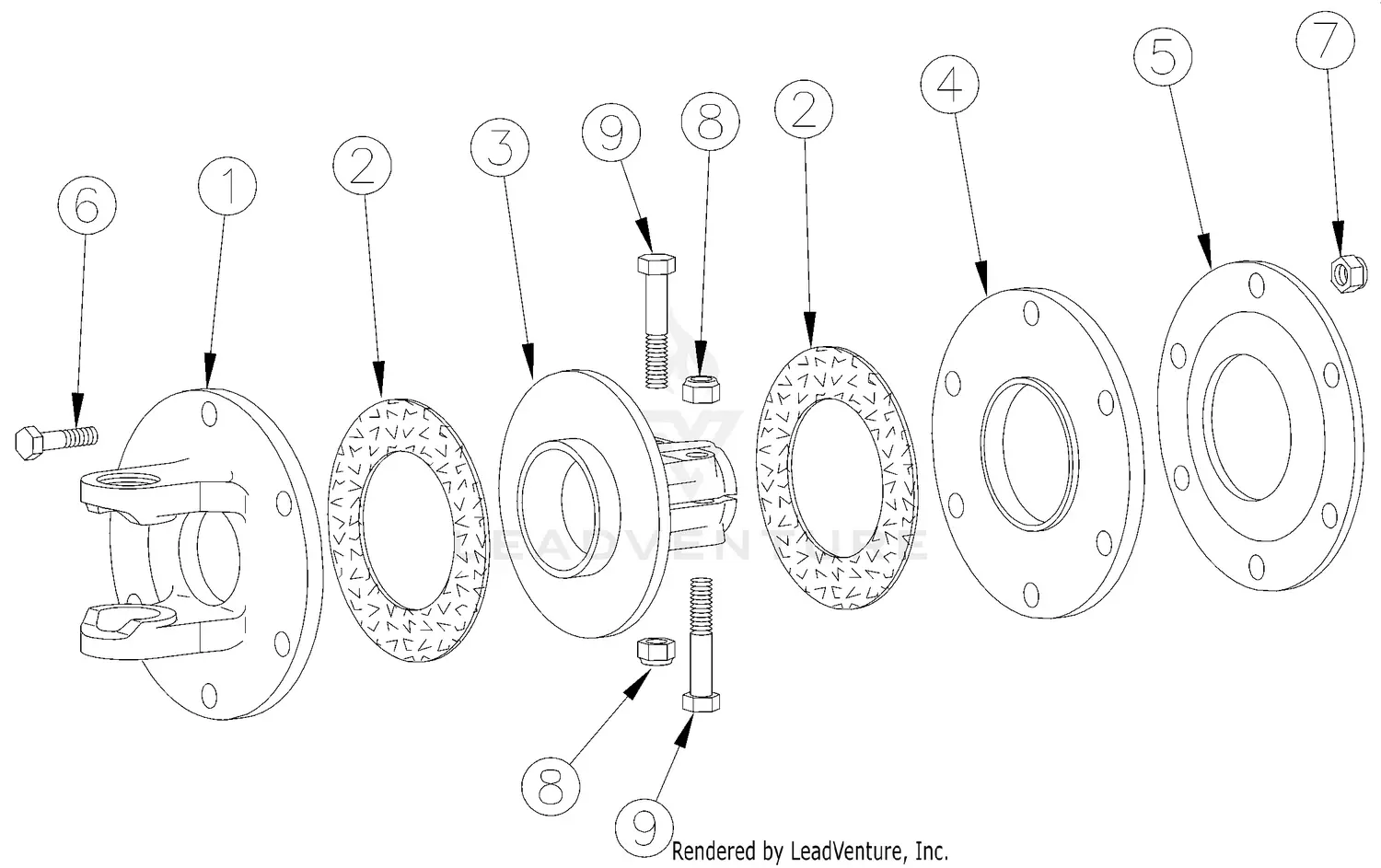 6
1
2
3
9
8
2
4
5
7
LEADVENTURE
8
9
Rendered by LeadVenture, Inc.