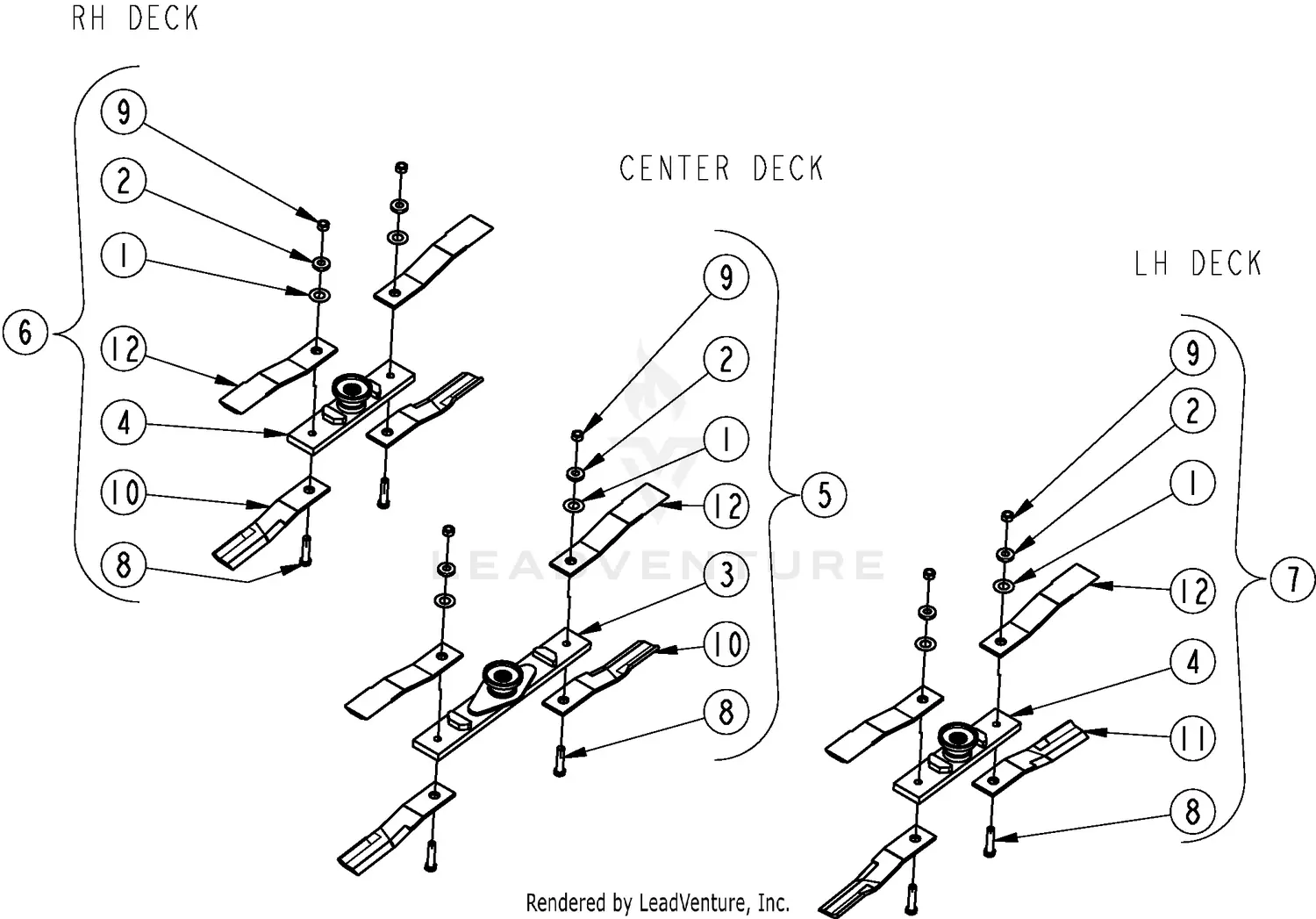 RH DECK

9
2
1
6
12
4
10
8

CENTER DECK

9
2
1
12
5
3
10
8

LH DECK

9
2
1
12
7
4
11
8

LEADVENTURE

Rendered by LeadVenture, Inc.