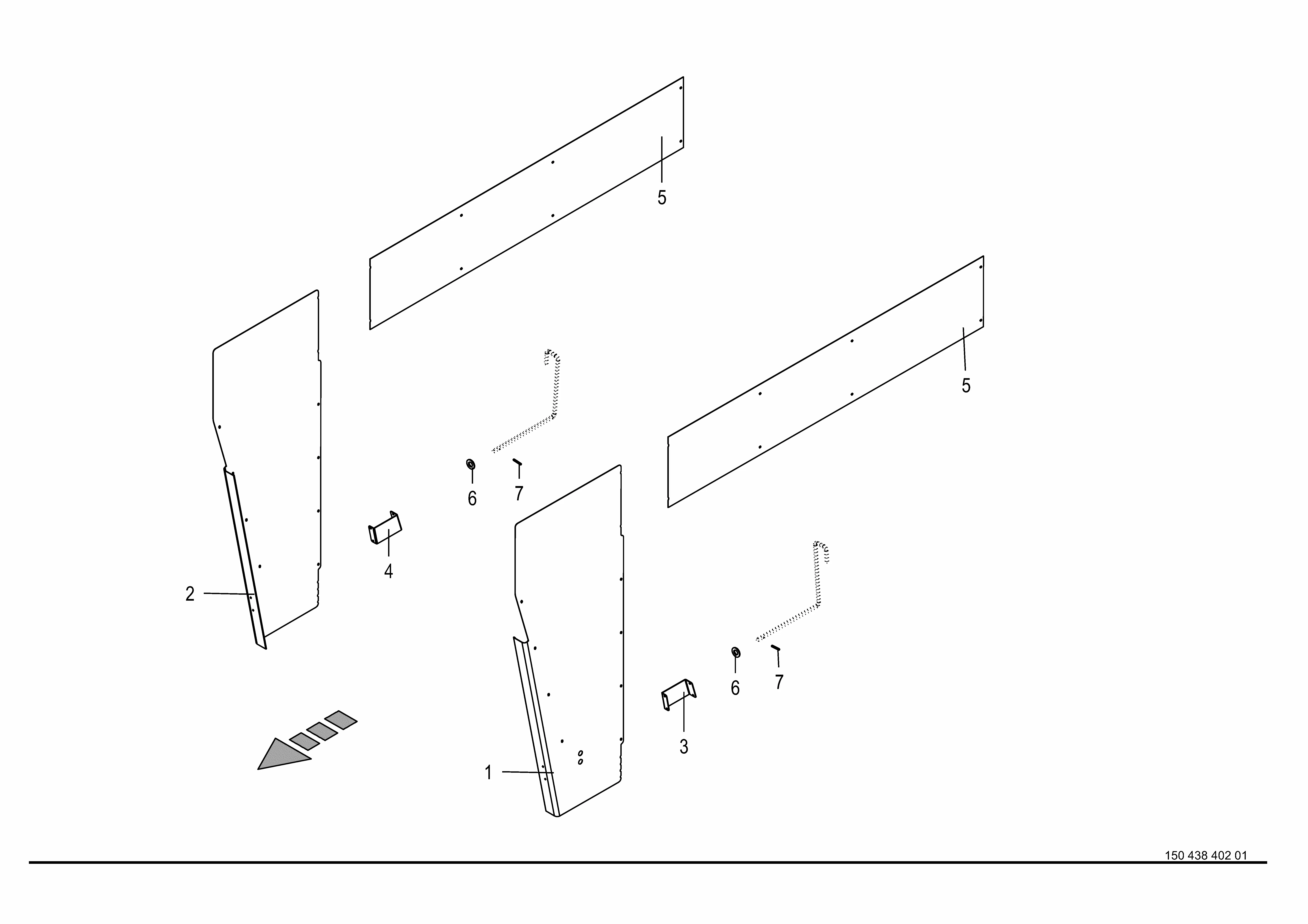 5

5

6

7

4

2

6

7

3

1

150 438 402 01