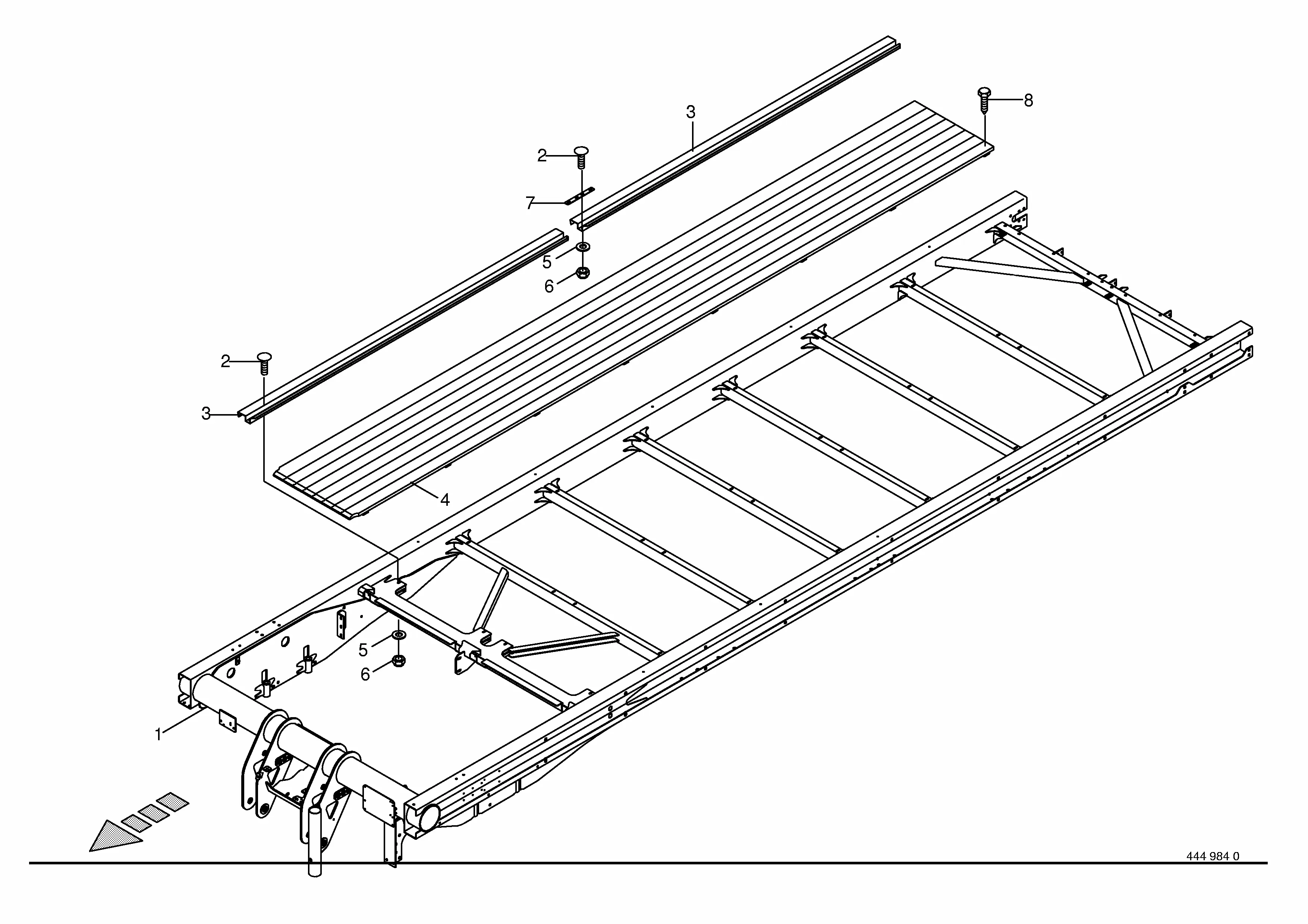 3
8
2
7
5
6
2
3
4
5
6
1
444 984 0