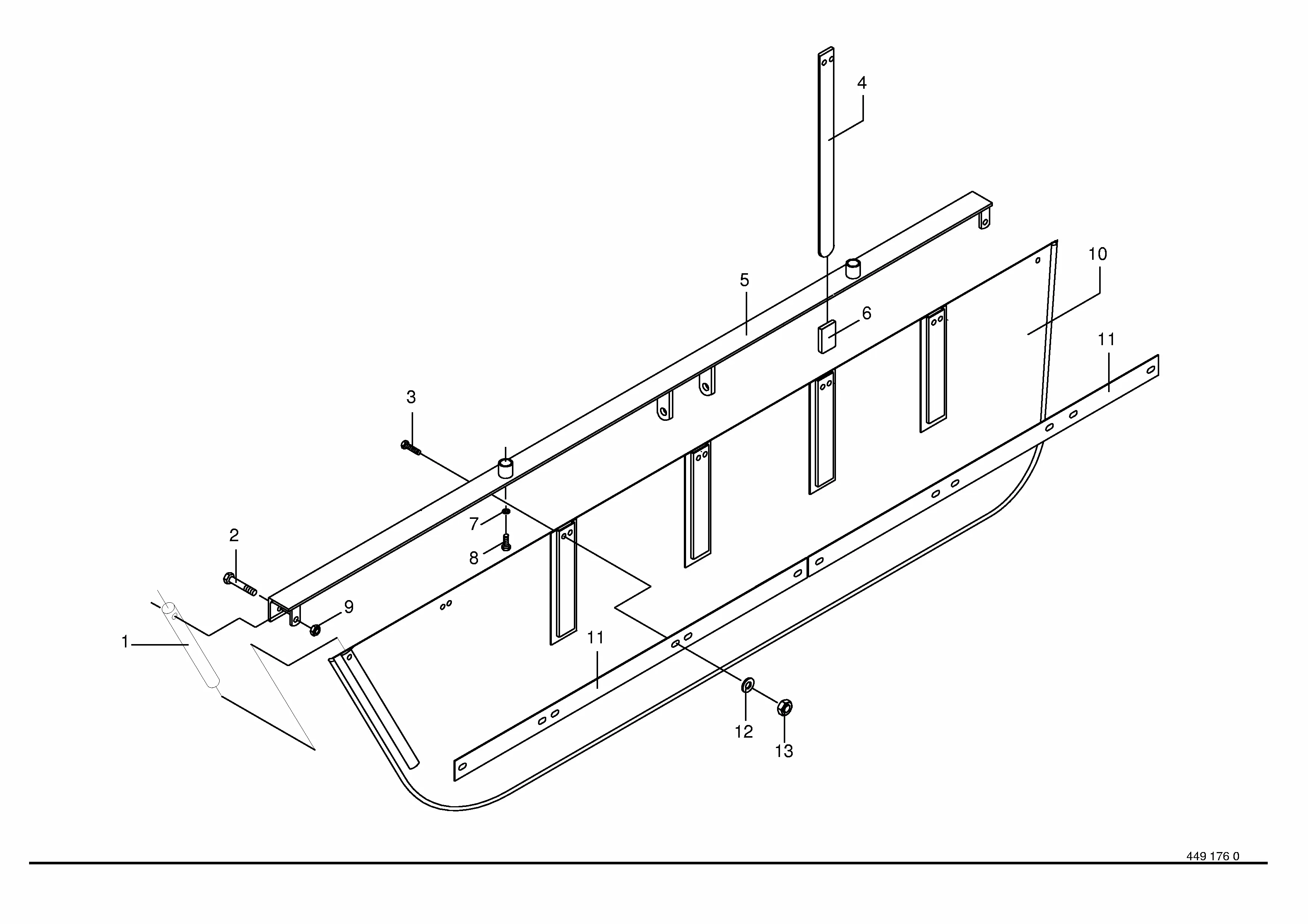 4
10
5
6
11
3
7
8
2
9
1
11
12
13
449 176 0