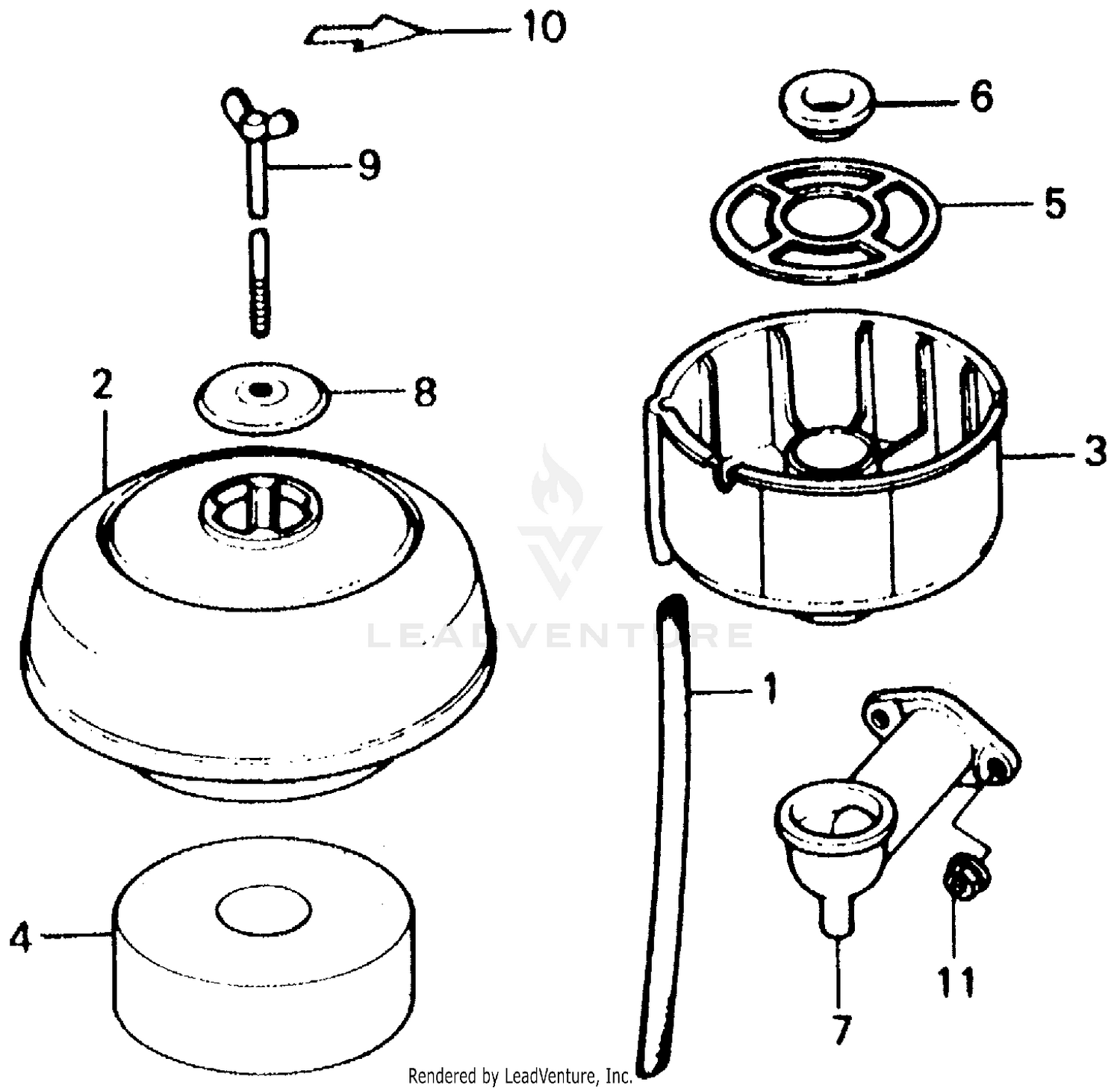 10
6
9
5
2
8
3
LEADVENTURE
1
4
11
7
Rendered by LeadVenture, Inc.