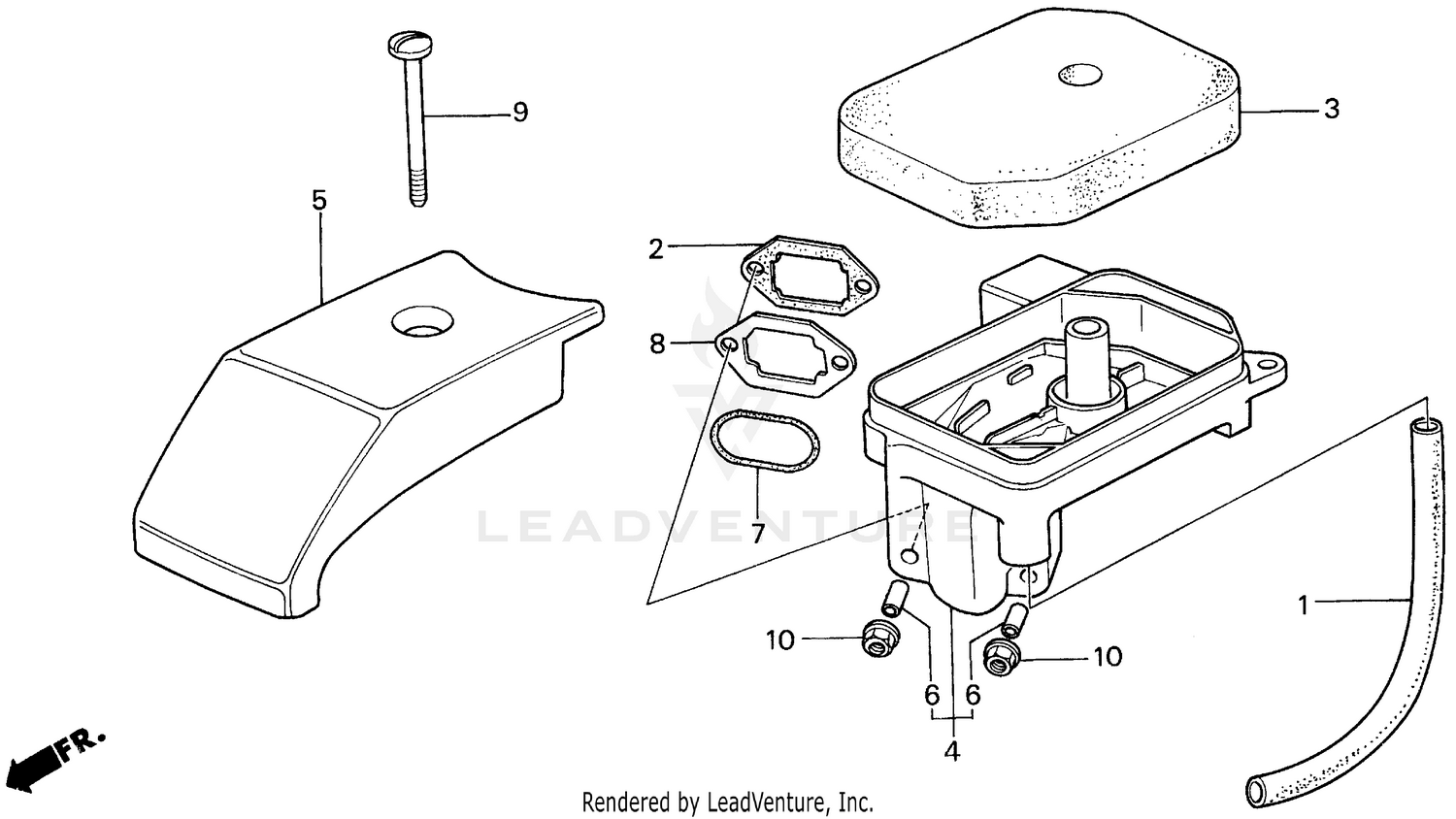 9
3
5
2
8
7
LEADVENTURE
1
10
10
6
6
4
FR.
Rendered by LeadVenture, Inc.