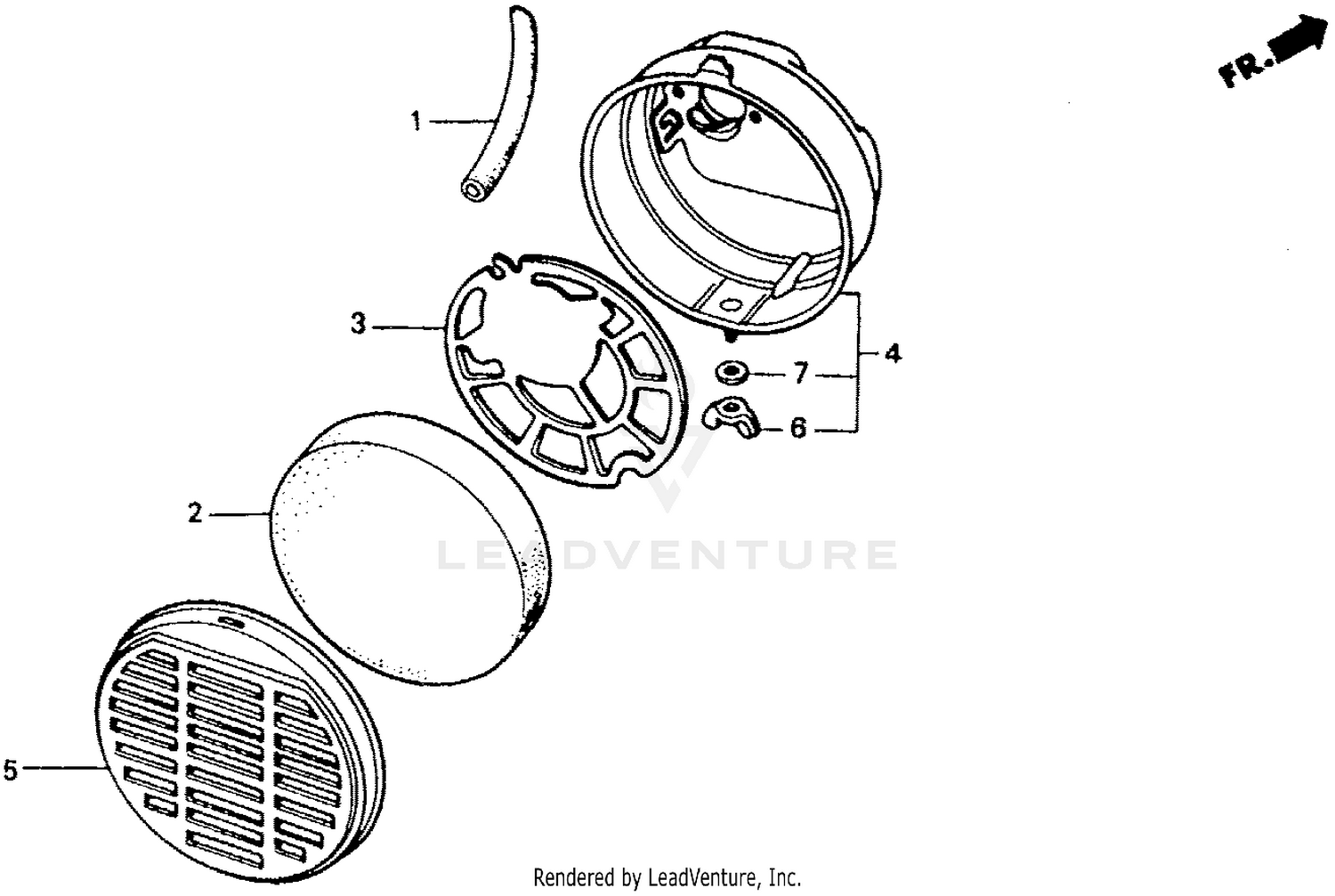 FR.

1

3

4

7

6

2

LEADVENTURE

5

Rendered by LeadVenture, Inc.