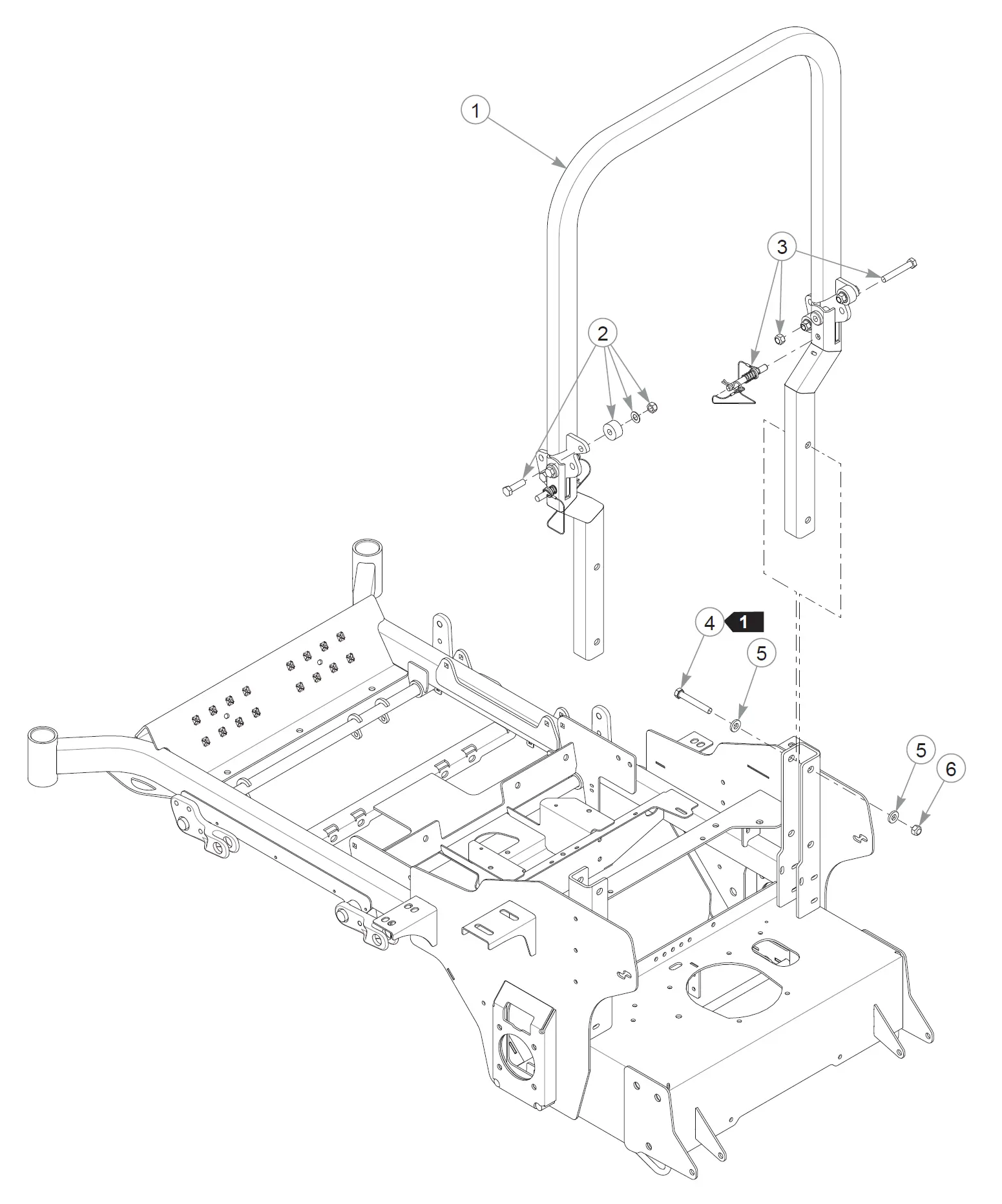 1
3
2
4
1
5
5
6