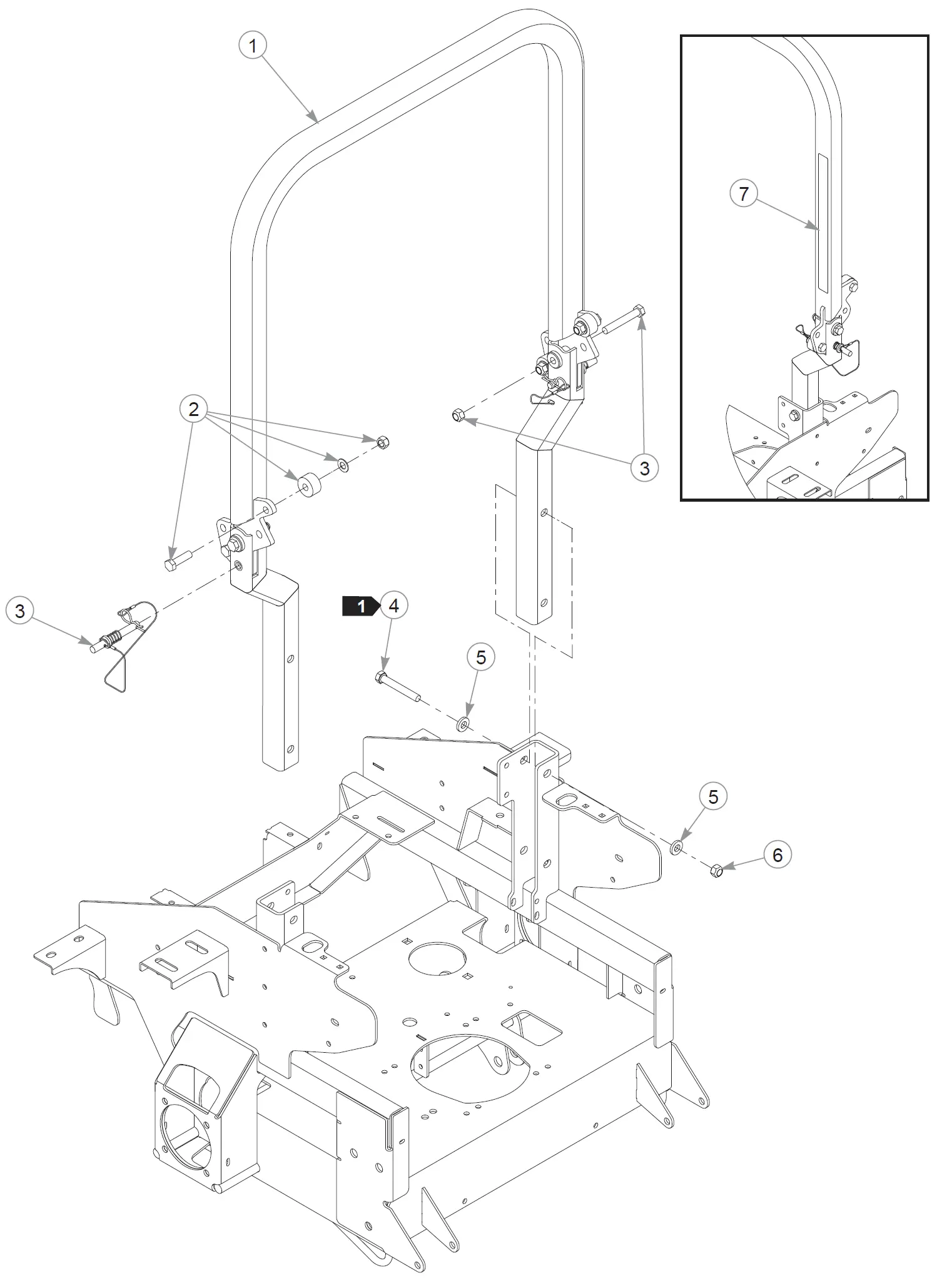 1
7
2
3
3
1
4
5
5
6