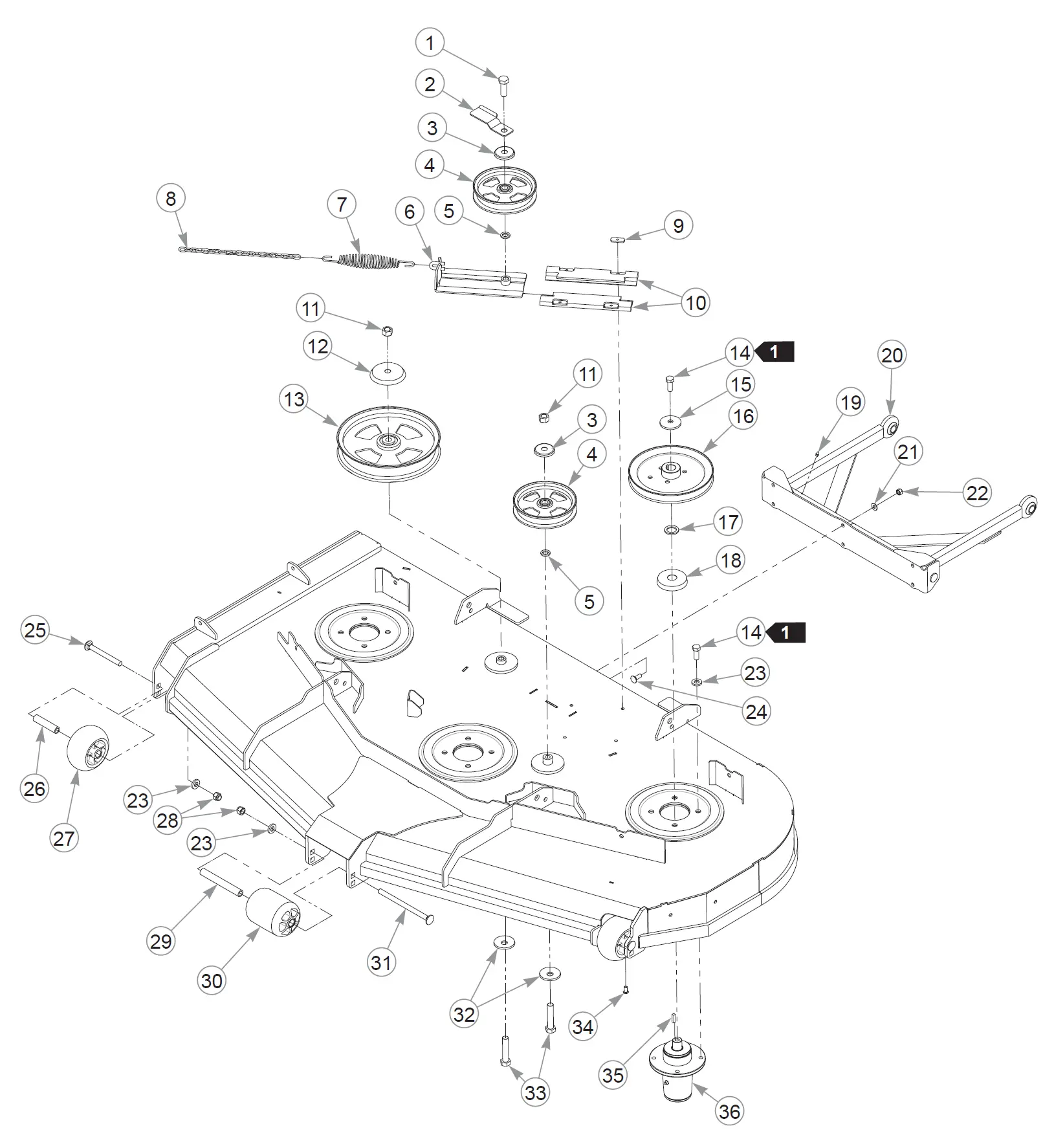 1
2
3
4
8
7
6
5
9
10
11
12
13
11
3
4
14 1
15
16
20
19
21
22
17
18
5
25
14 1
23
24
26
27
23
28
23
29
30
31
32
33
34
35
36