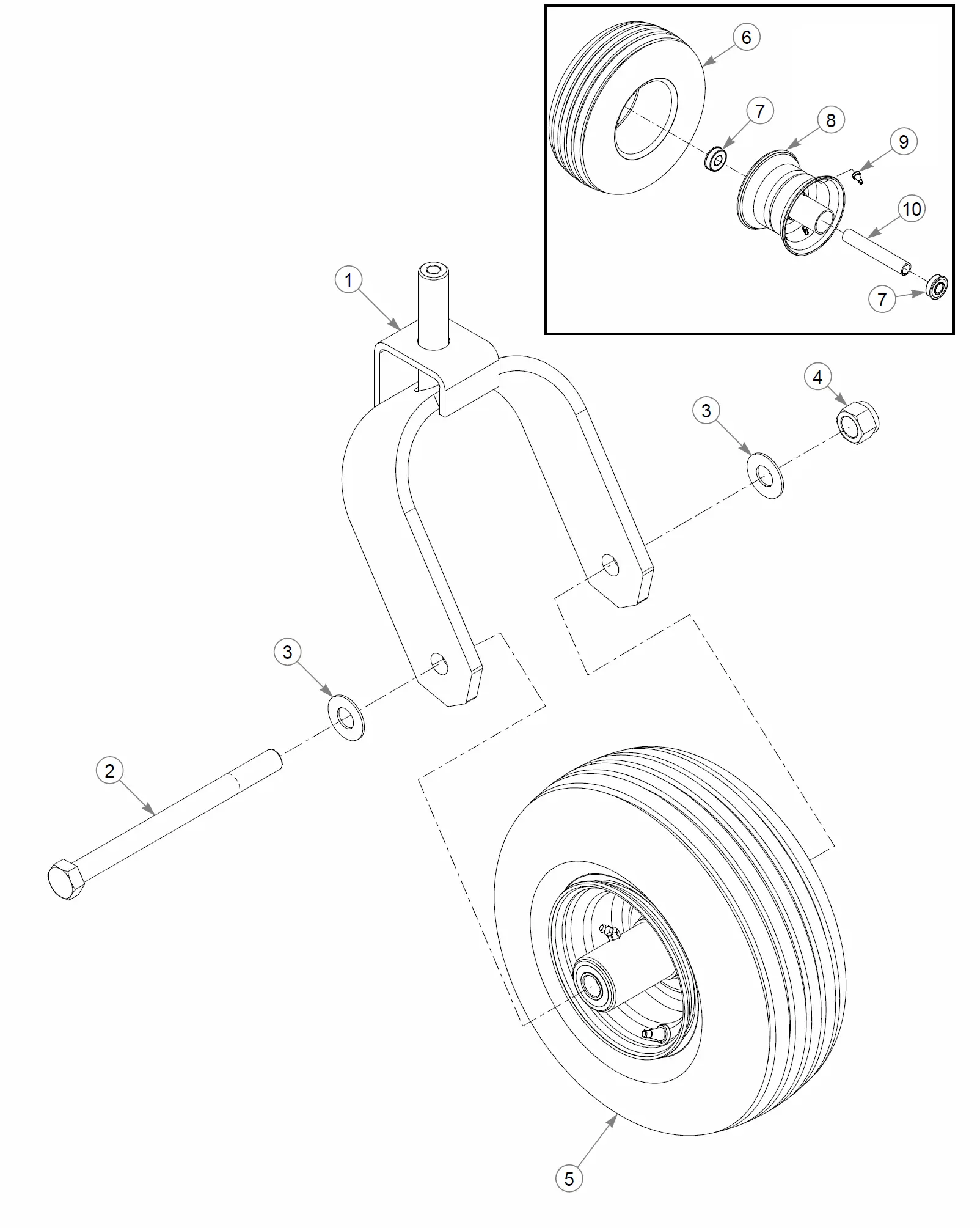 6
7
8
9
10
7
1
4
3
3
2
5