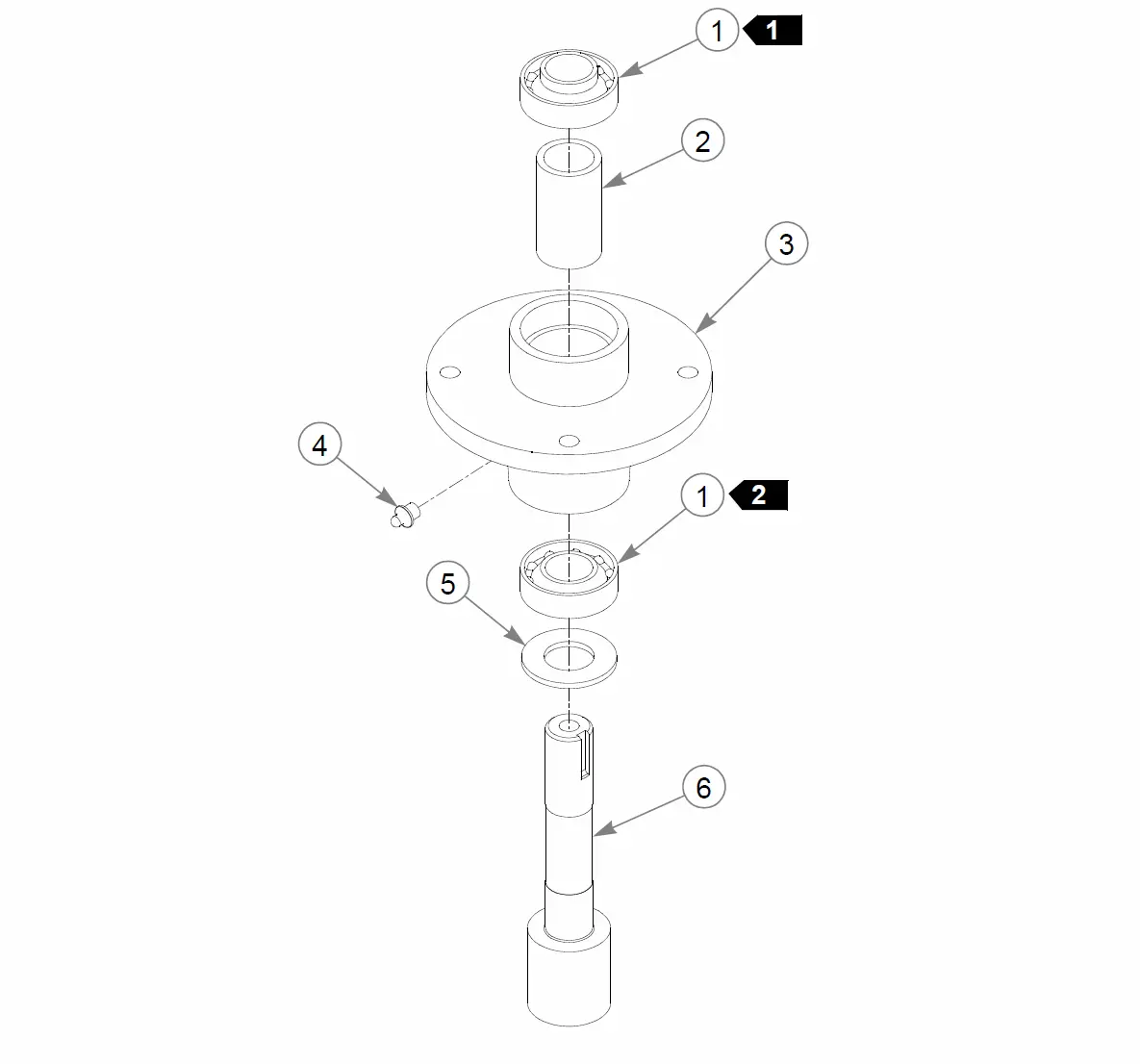 1
1
2
3
4
1
2
5
6