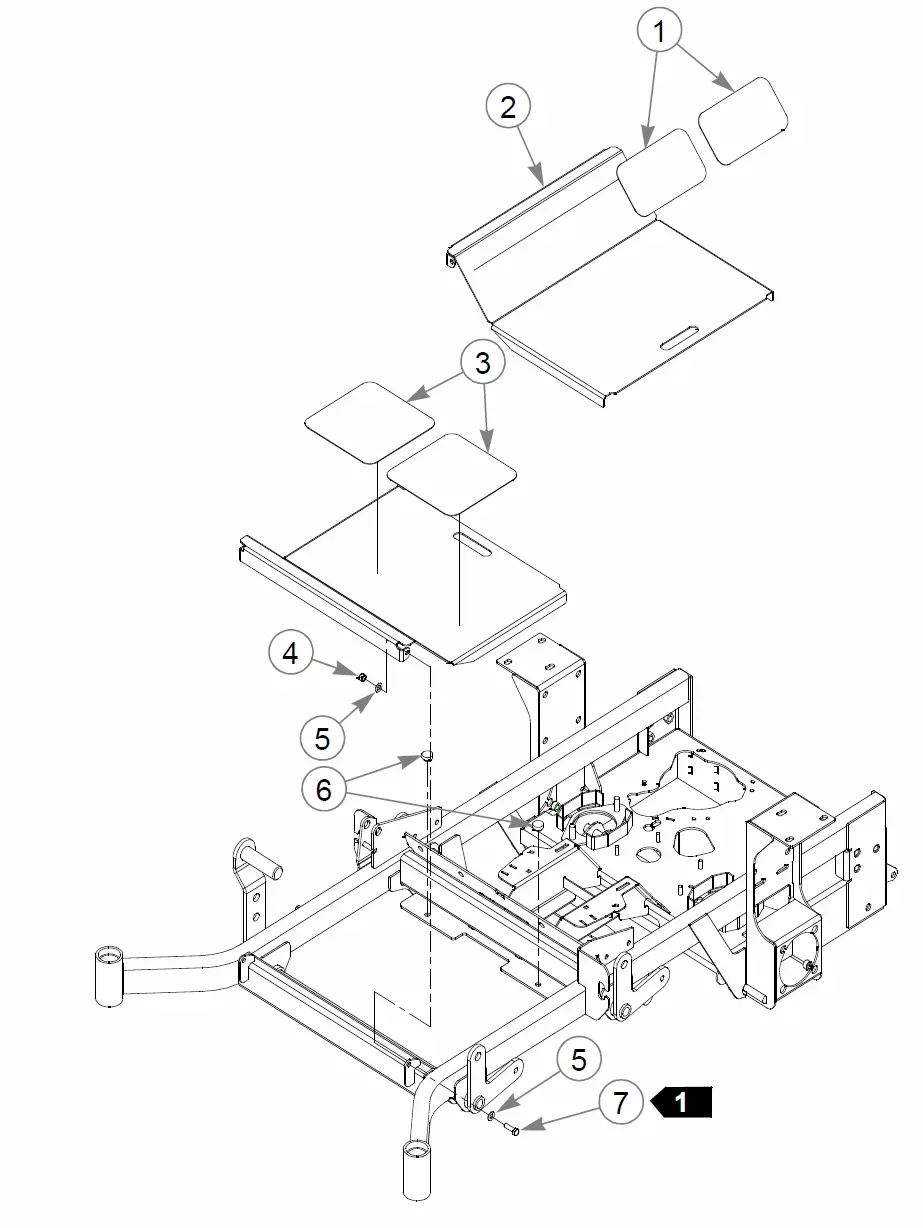 1
2
3
4
5
6
5
7
1