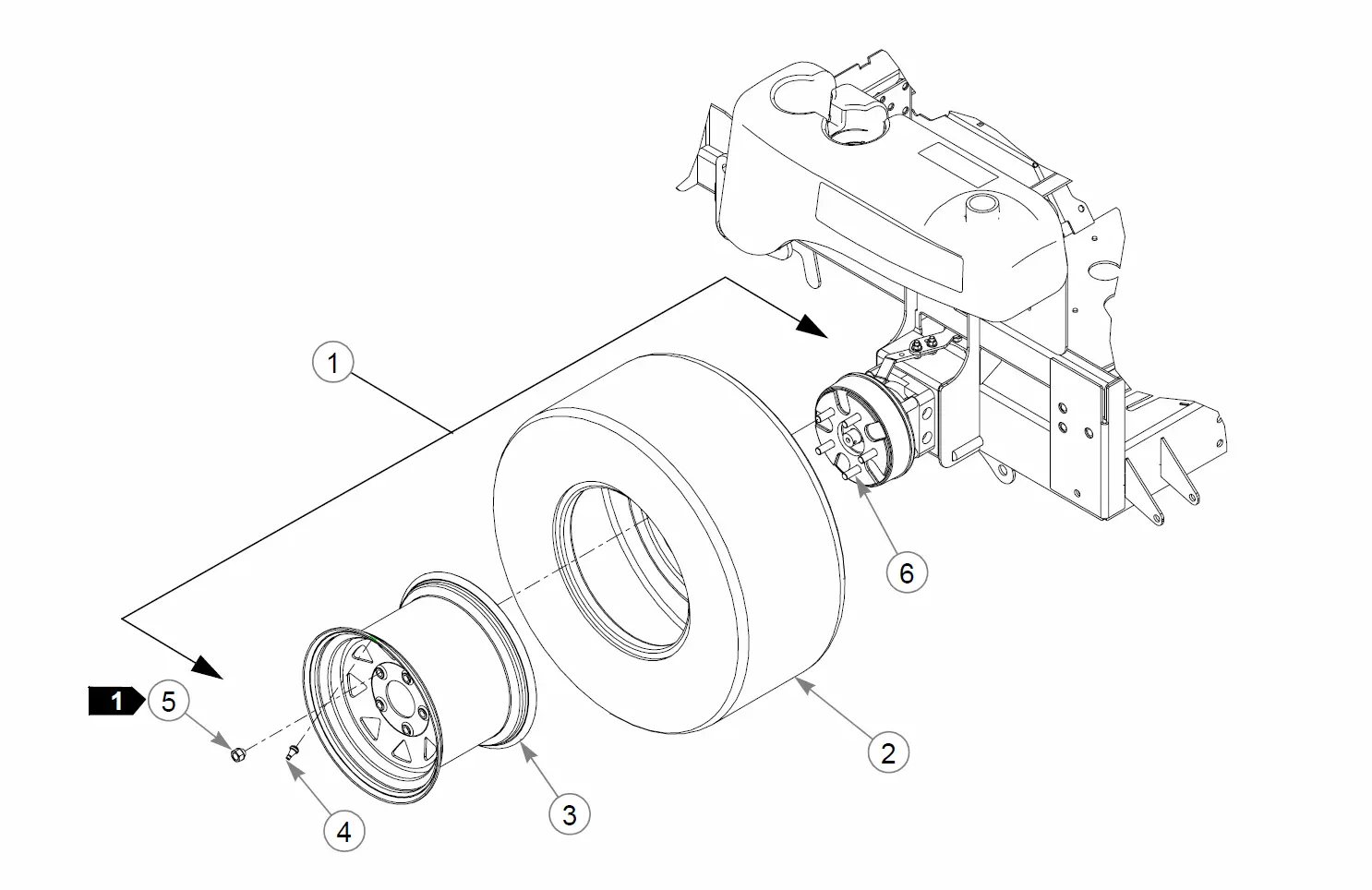 1
6
1
5
2
3
4