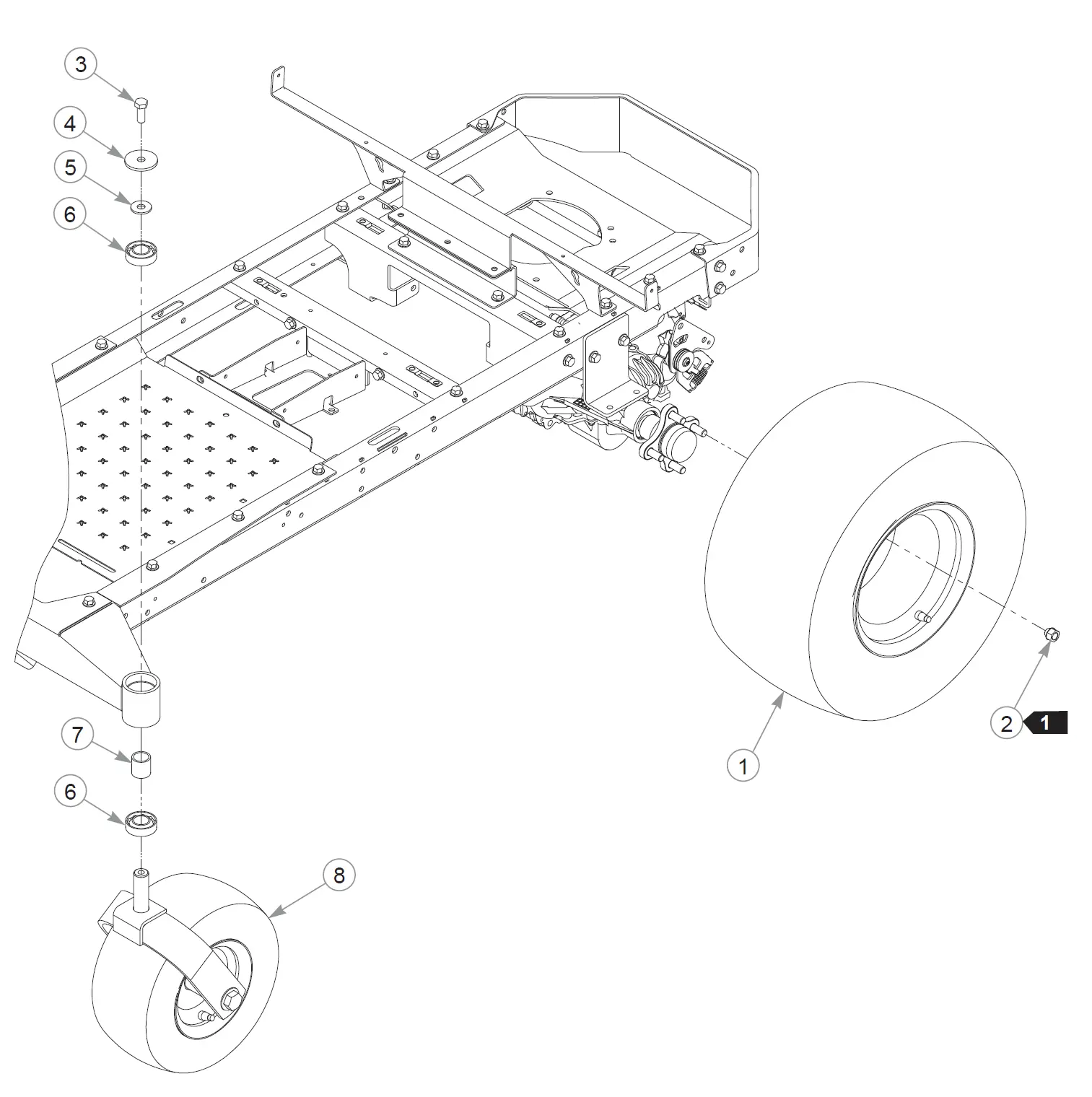 3
4
5
6
7
6
8
1
2
1