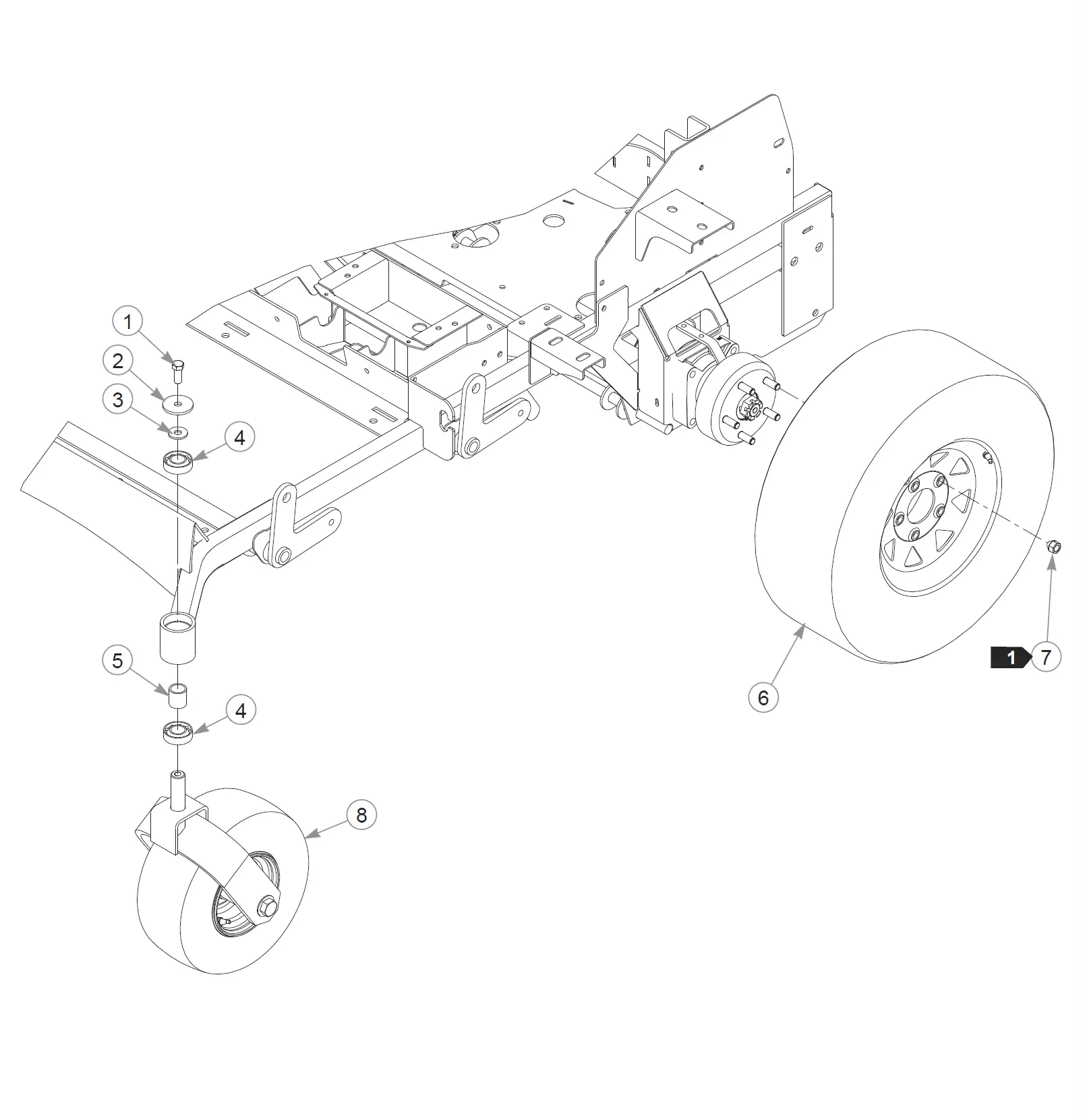 1
2
3
4
5
4
8
6
1
7