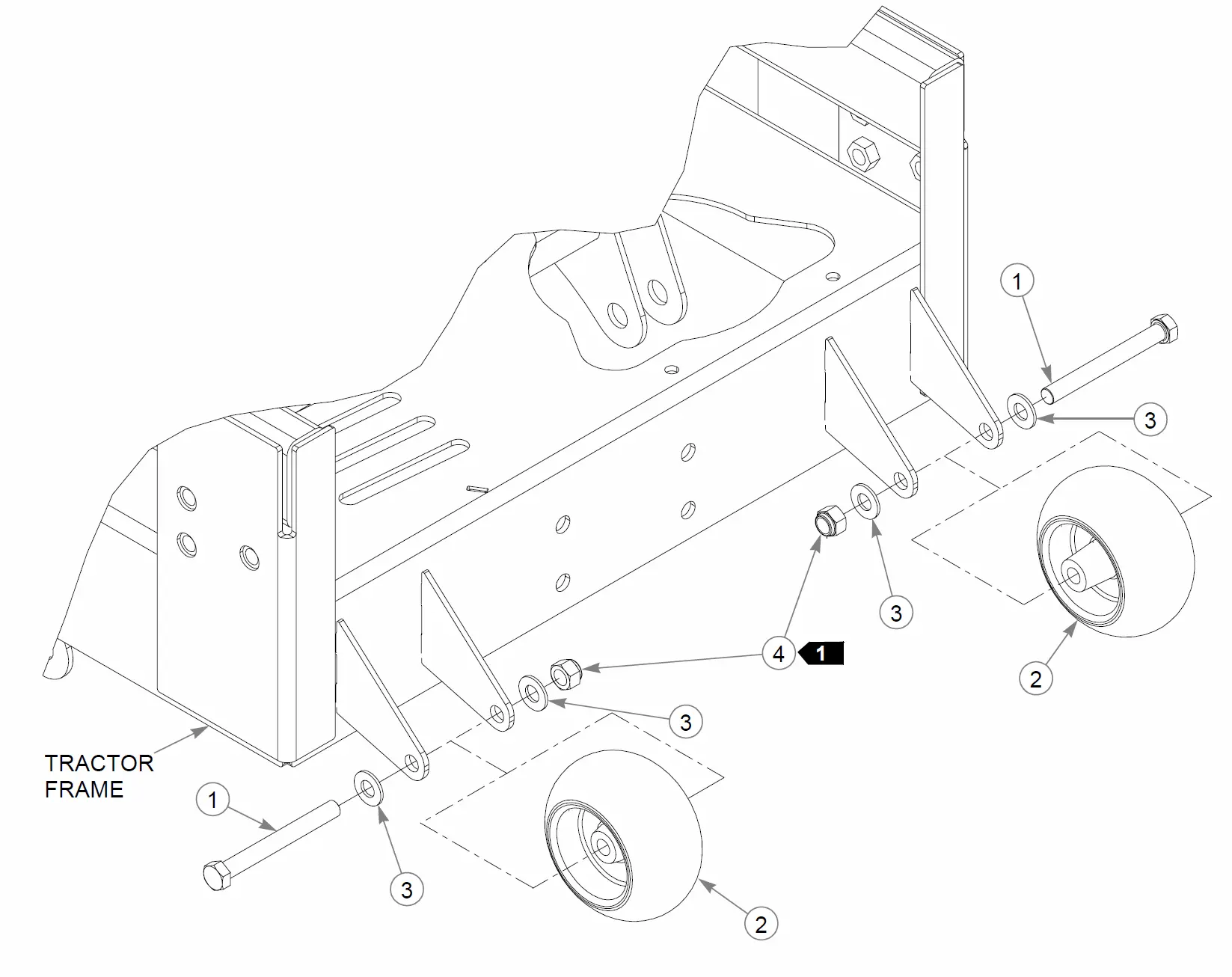 1
3
3
4
1
2
3
TRACTOR FRAME
1
3
2